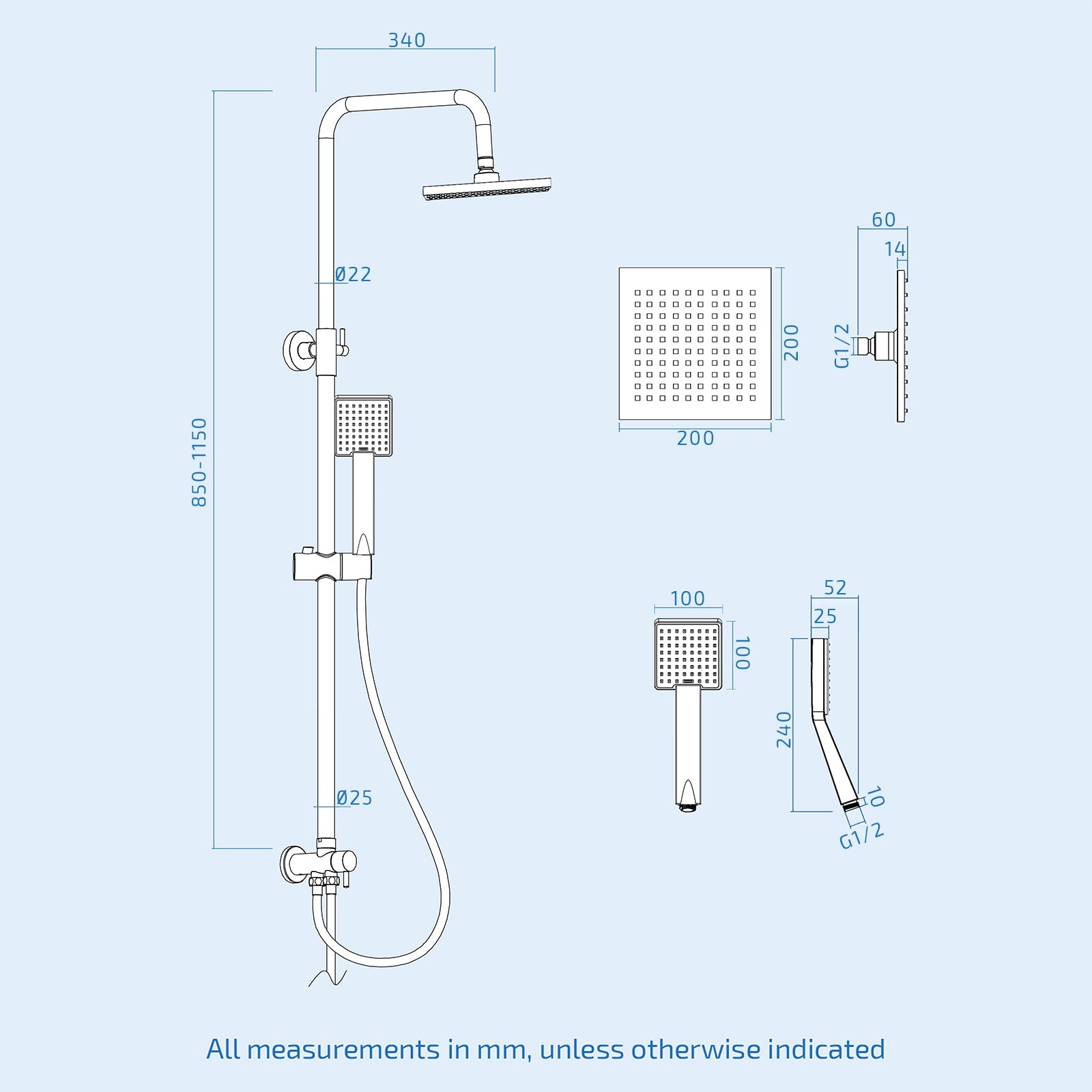 340

850-1150

Ø22

Ø25

60

14

G1/2

200

200

100

100

52

25

240

10

G1/2

All measurements in mm, unless otherwise indicated