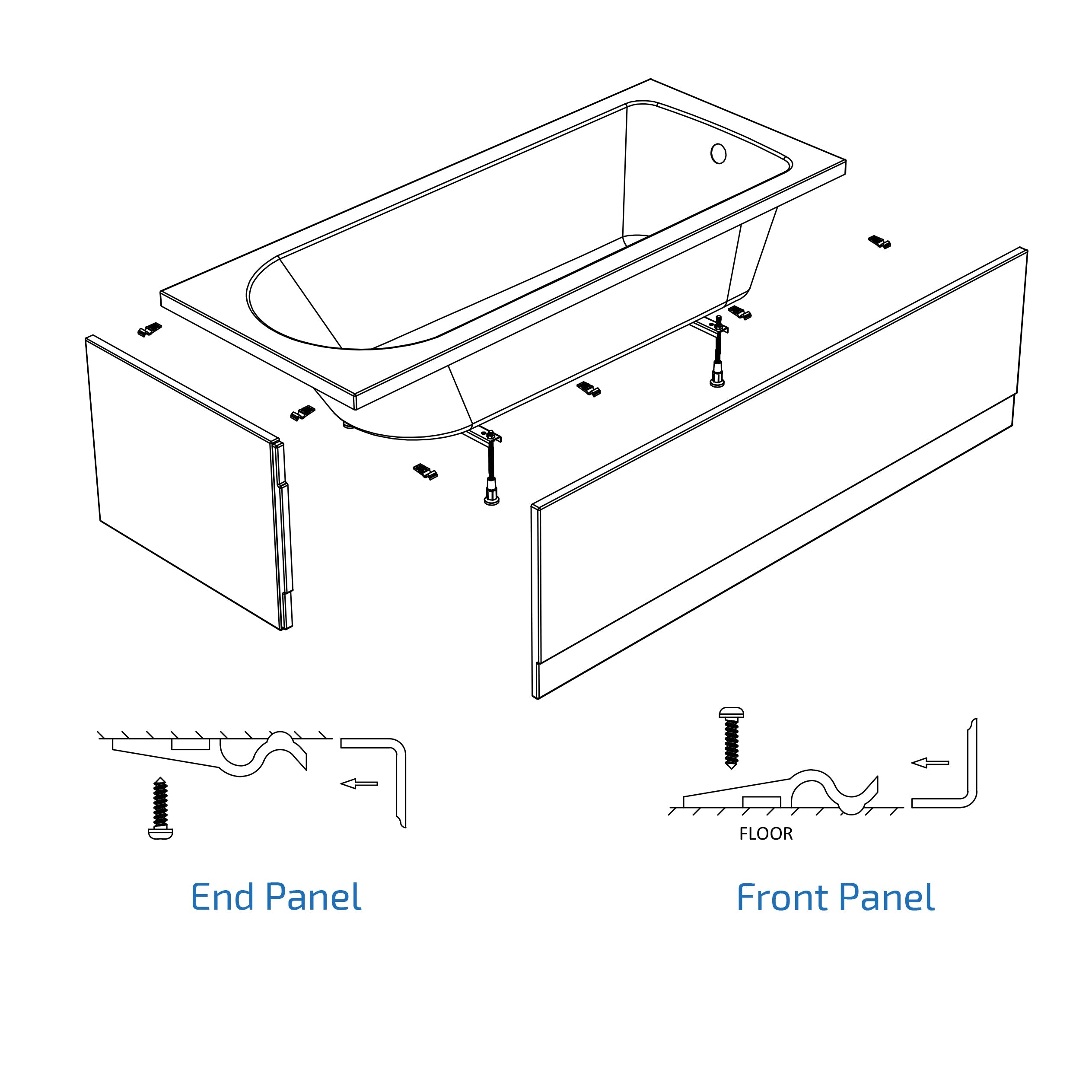 FLOOR

End Panel

Front Panel