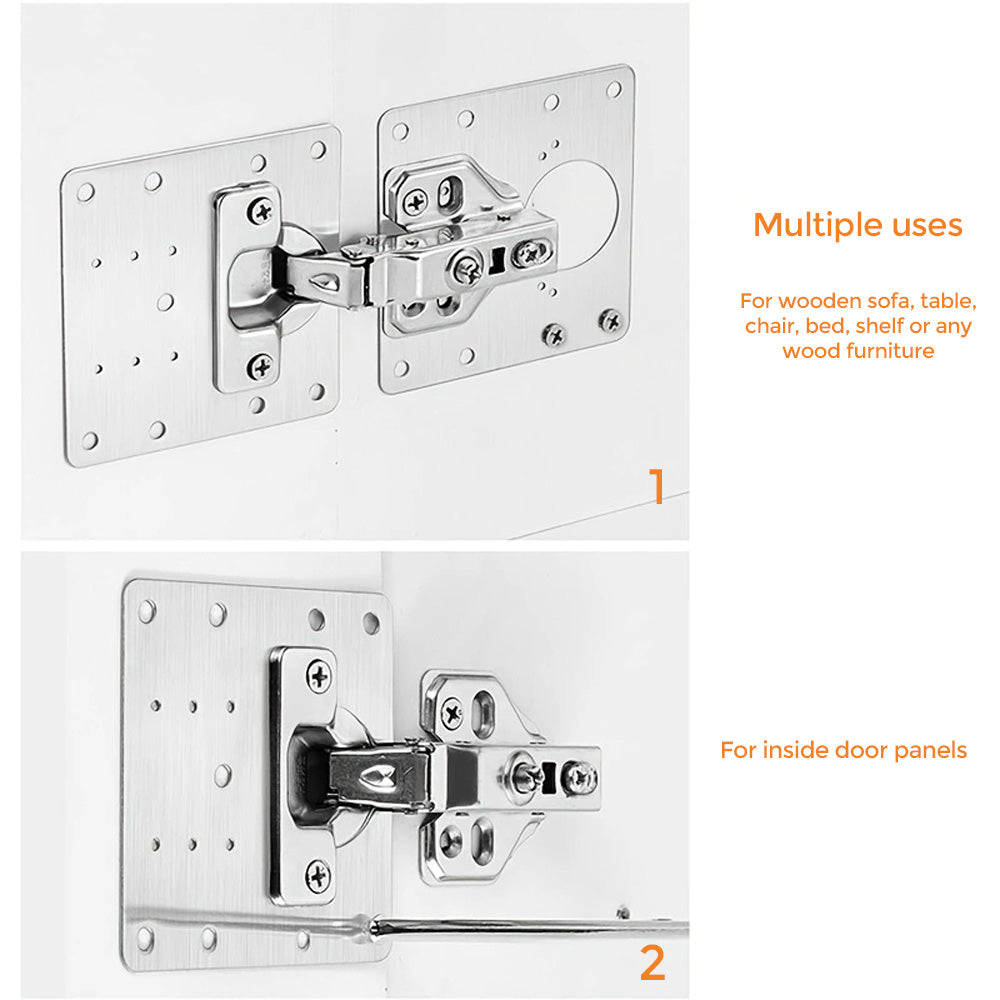 Multiple uses

For wooden sofa, table, chair, bed, shelf or any wood furniture

1

For inside door panels

2