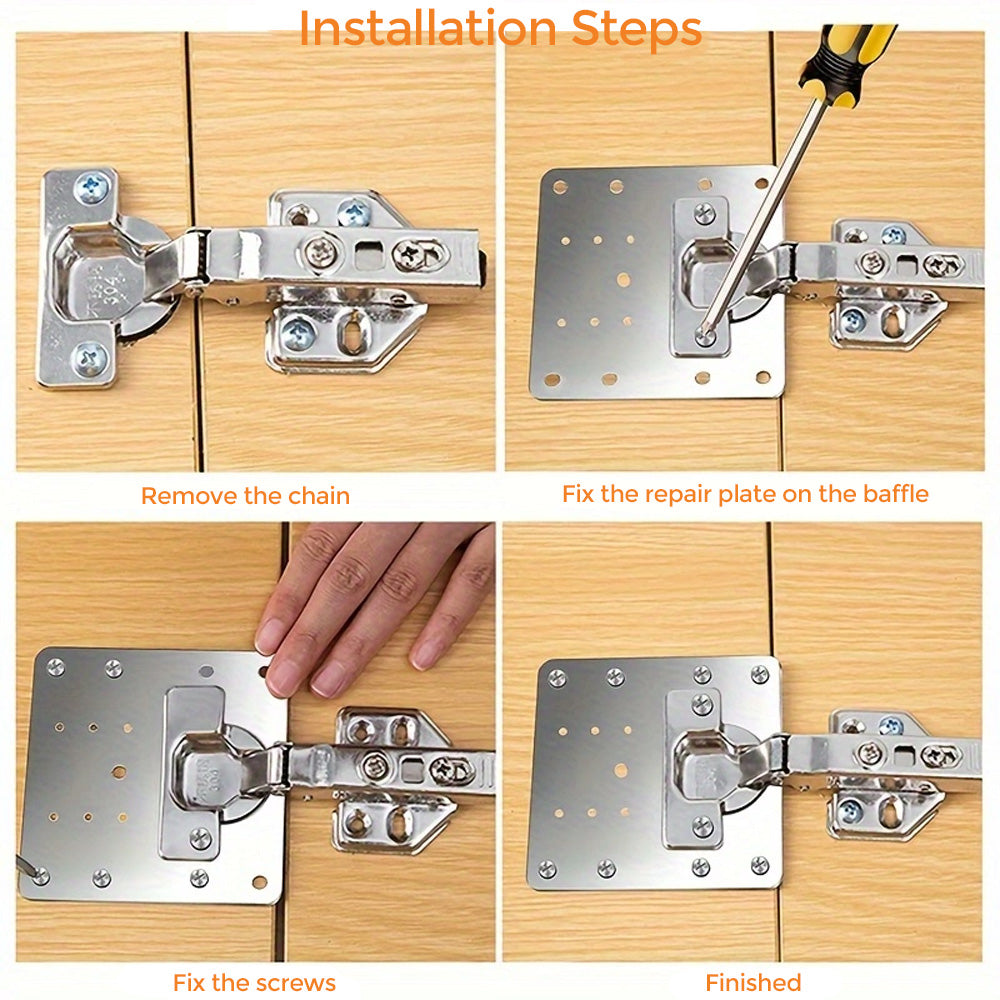 Installation Steps

Remove the chain

Fix the repair plate on the baffle

Fix the screws

Finished