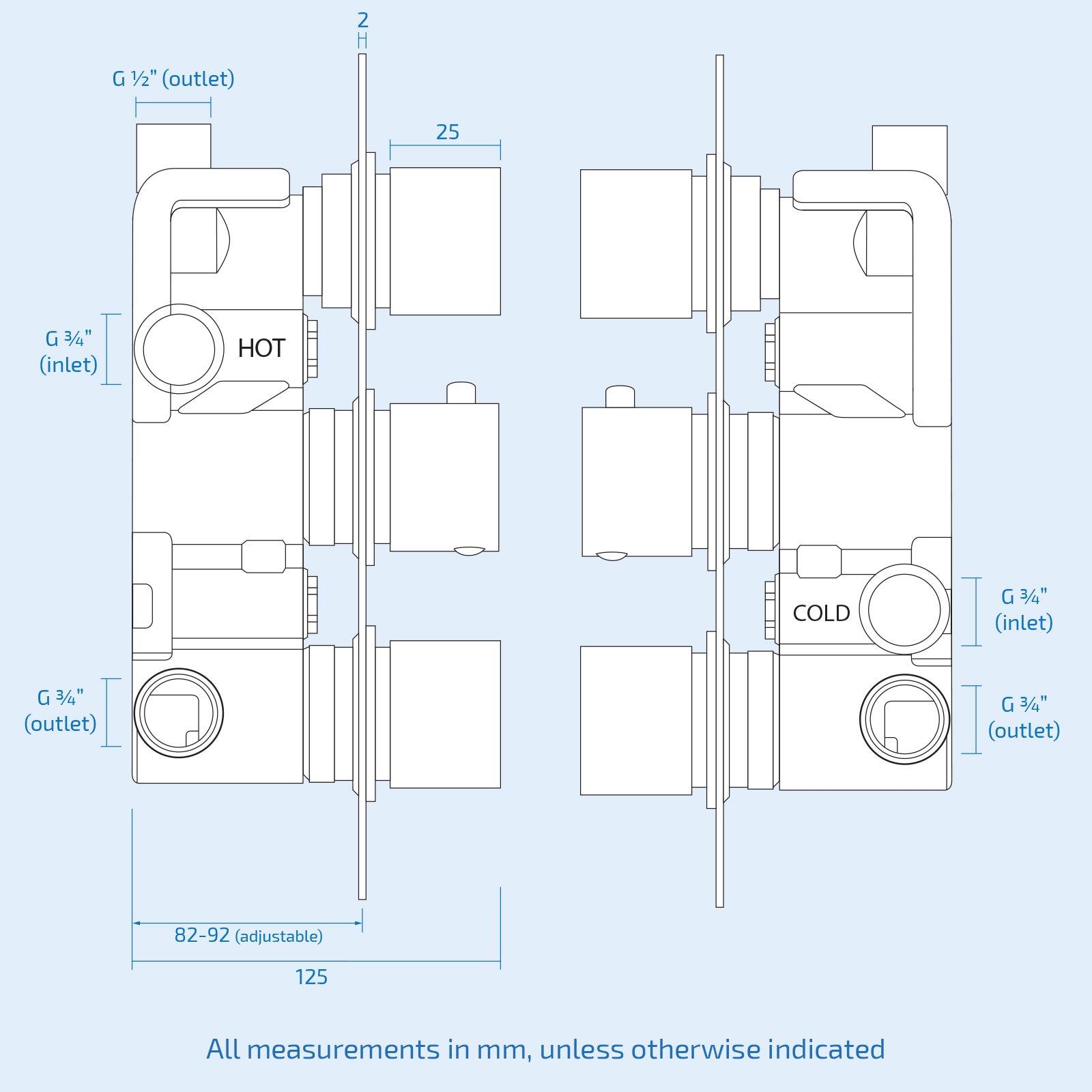 2

G ½" (outlet)

25

G ¾"
(inlet)

HOT

G ¾"
(outlet)

COLD

G ¾"
(inlet)

G ¾"
(outlet)

82-92 (adjustable)

125

All measurements in mm, unless otherwise indicated