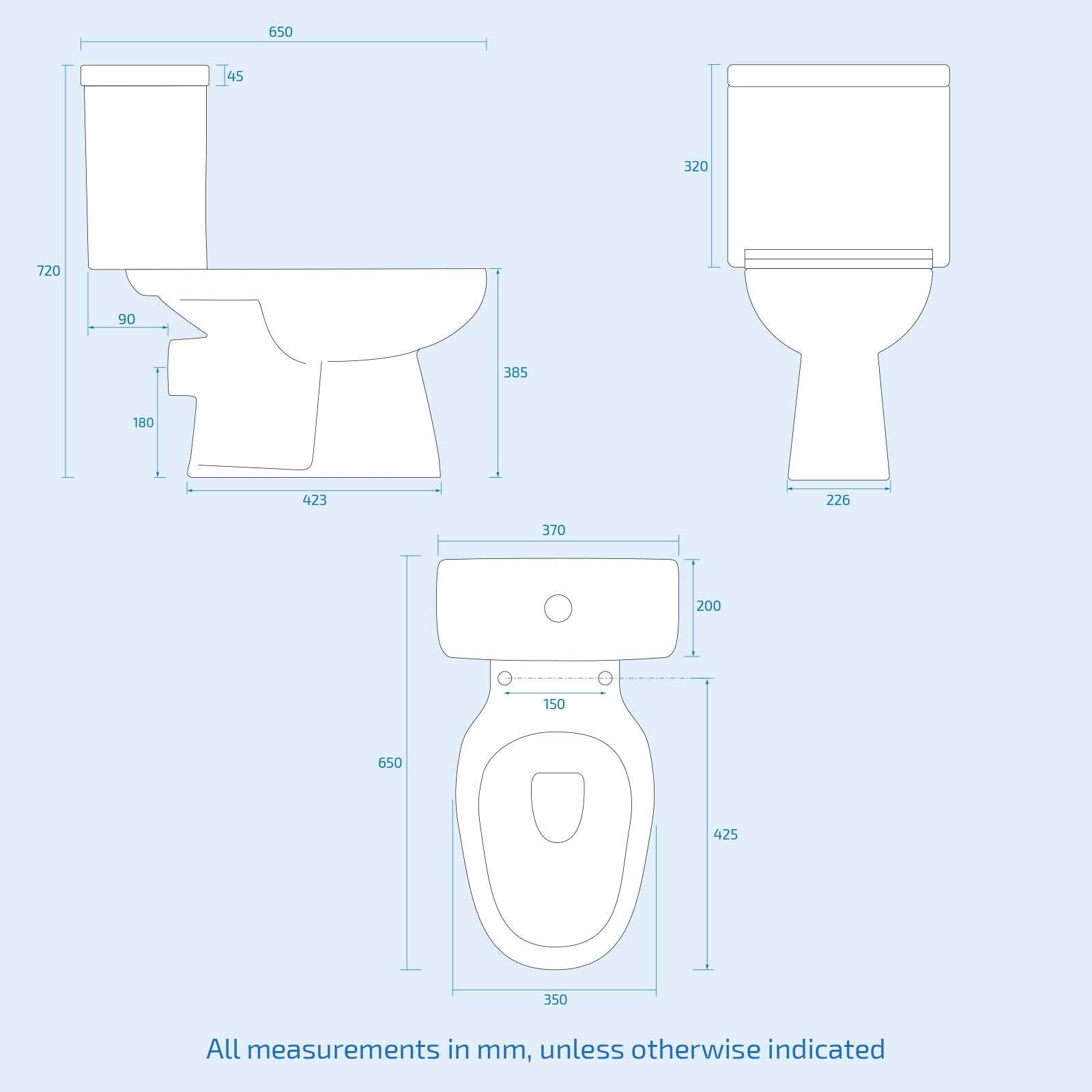 650

45

720

90

180

385

423

320

226

370

200

150

650

425

350

All measurements in mm, unless otherwise indicated