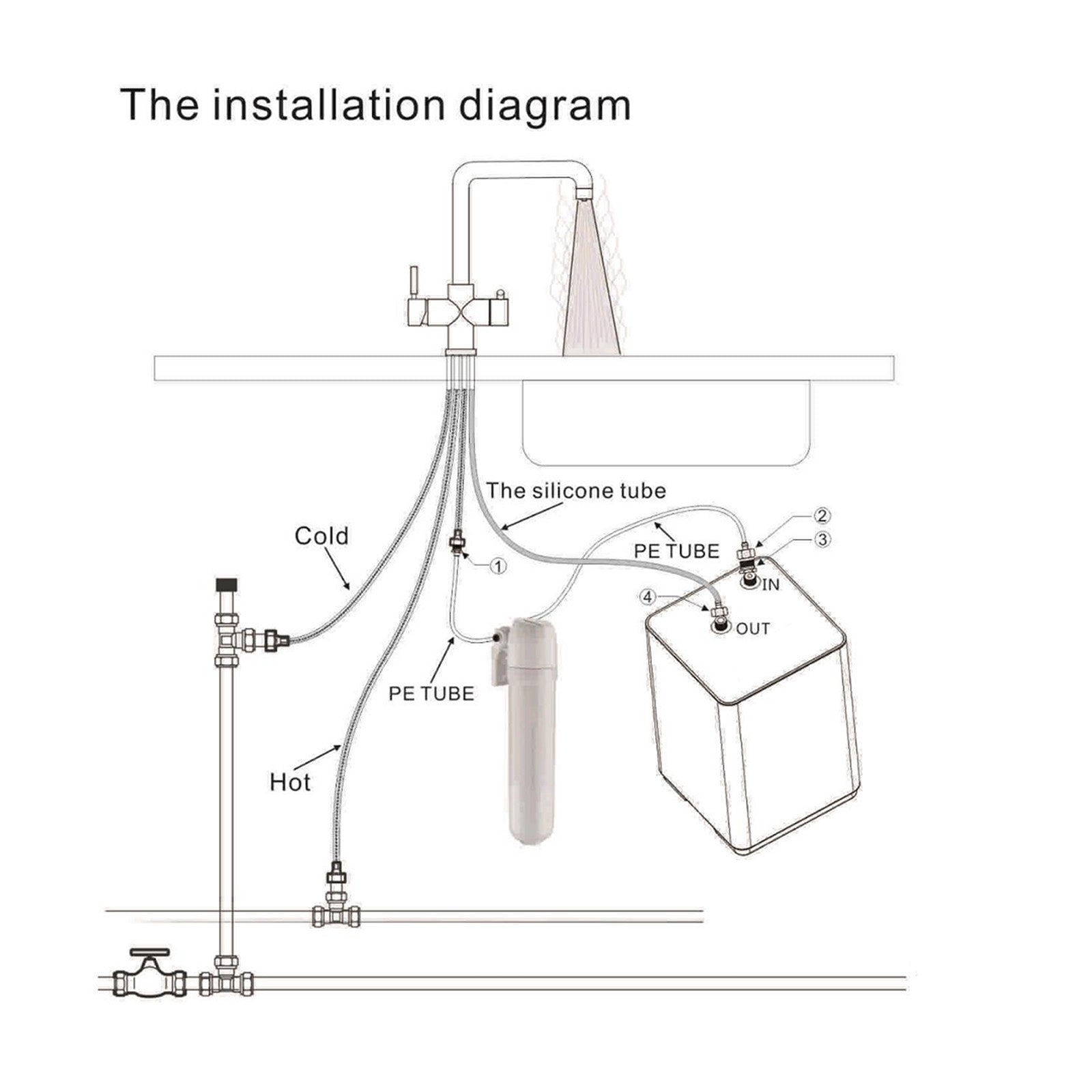 The installation diagram

The silicone tube

Cold

PE TUBE

②

③

①

IN

④

OUT

PE TUBE

Hot