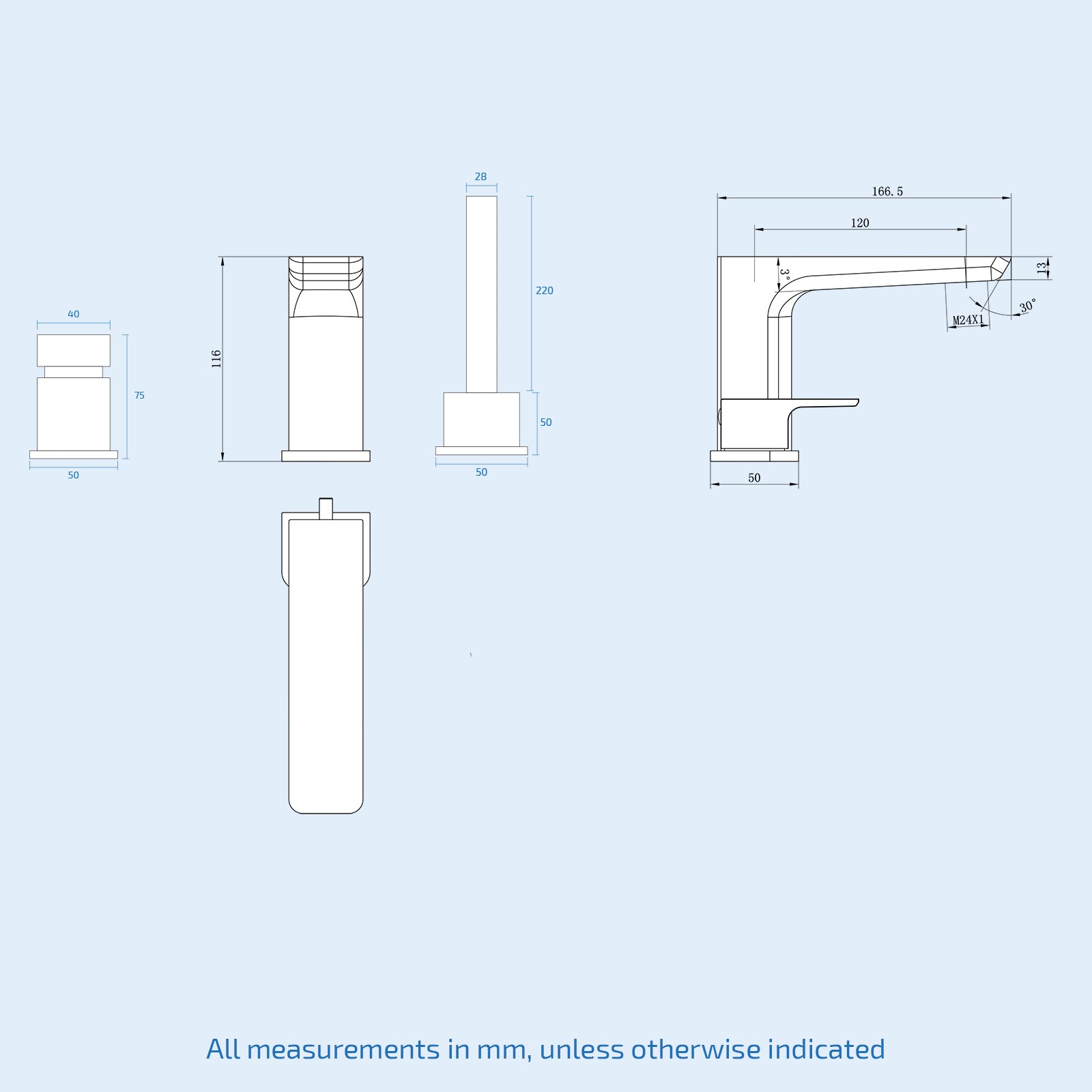 40

75

50

116

28

220

50

50

166.5

120

3°

13

30°

M24X1

50

All measurements in mm, unless otherwise indicated