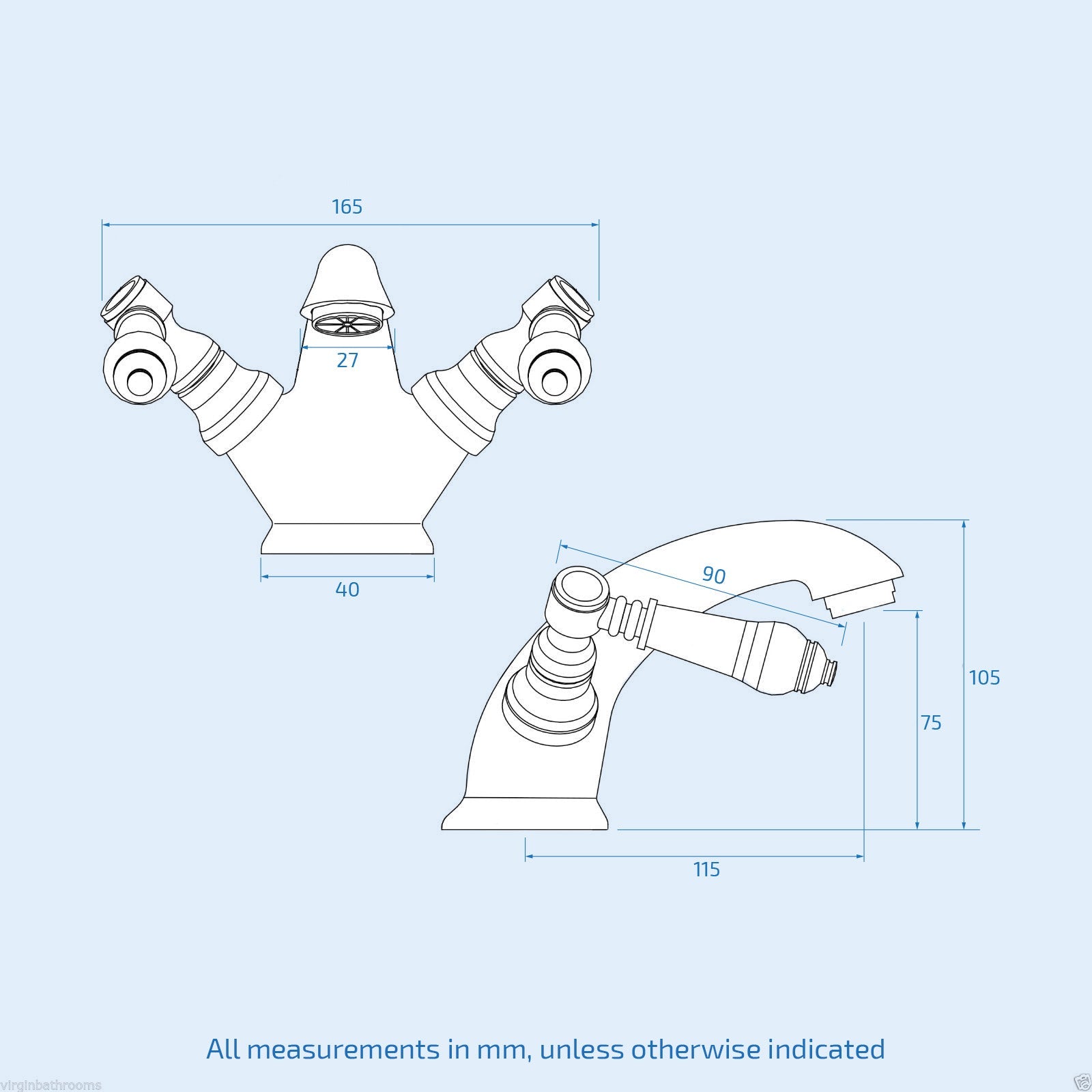 165

27

40

90

105

75

115

All measurements in mm, unless otherwise indicated

virginbathrooms