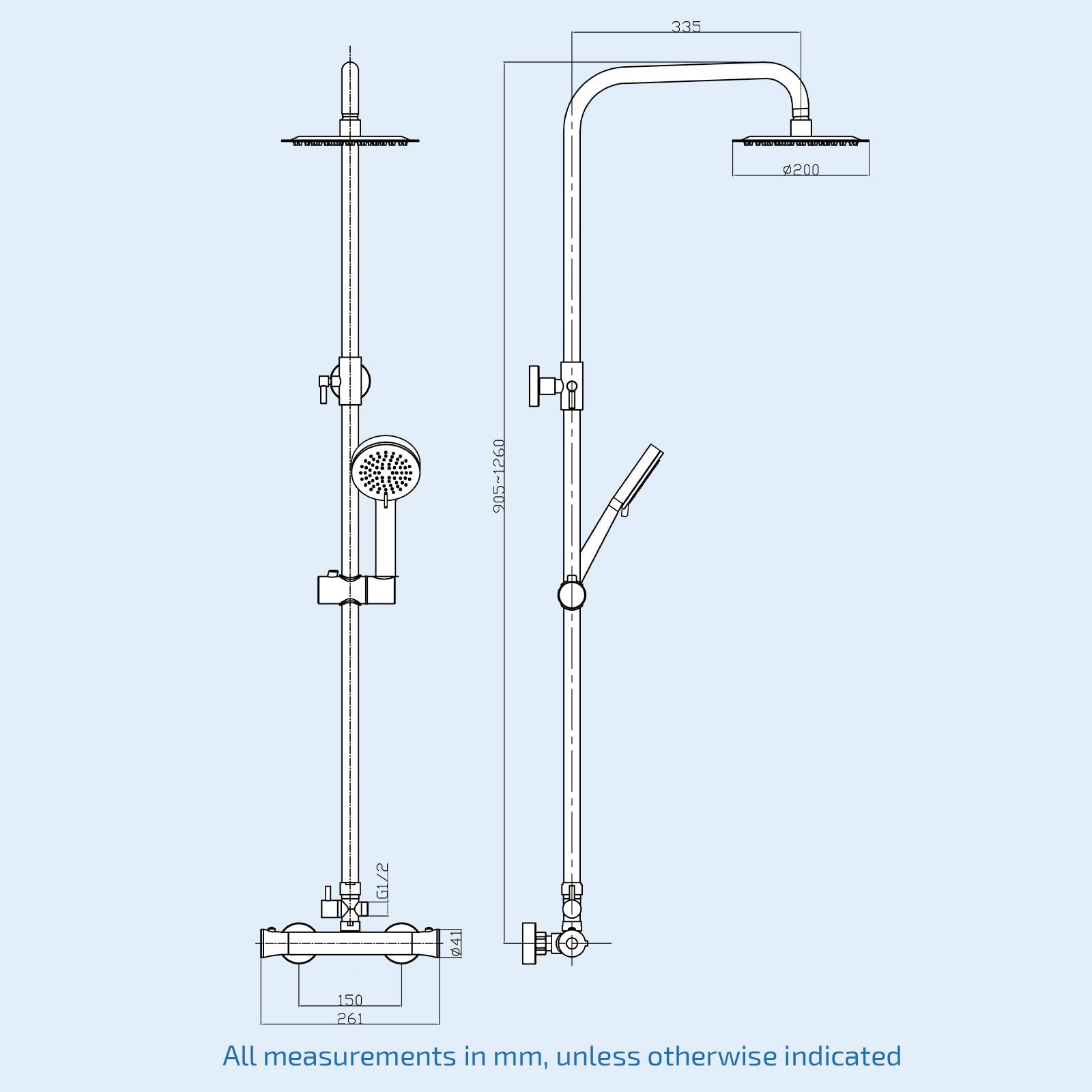 335

ø200

905~1260

G1/2

ø41

150

261

All measurements in mm, unless otherwise indicated