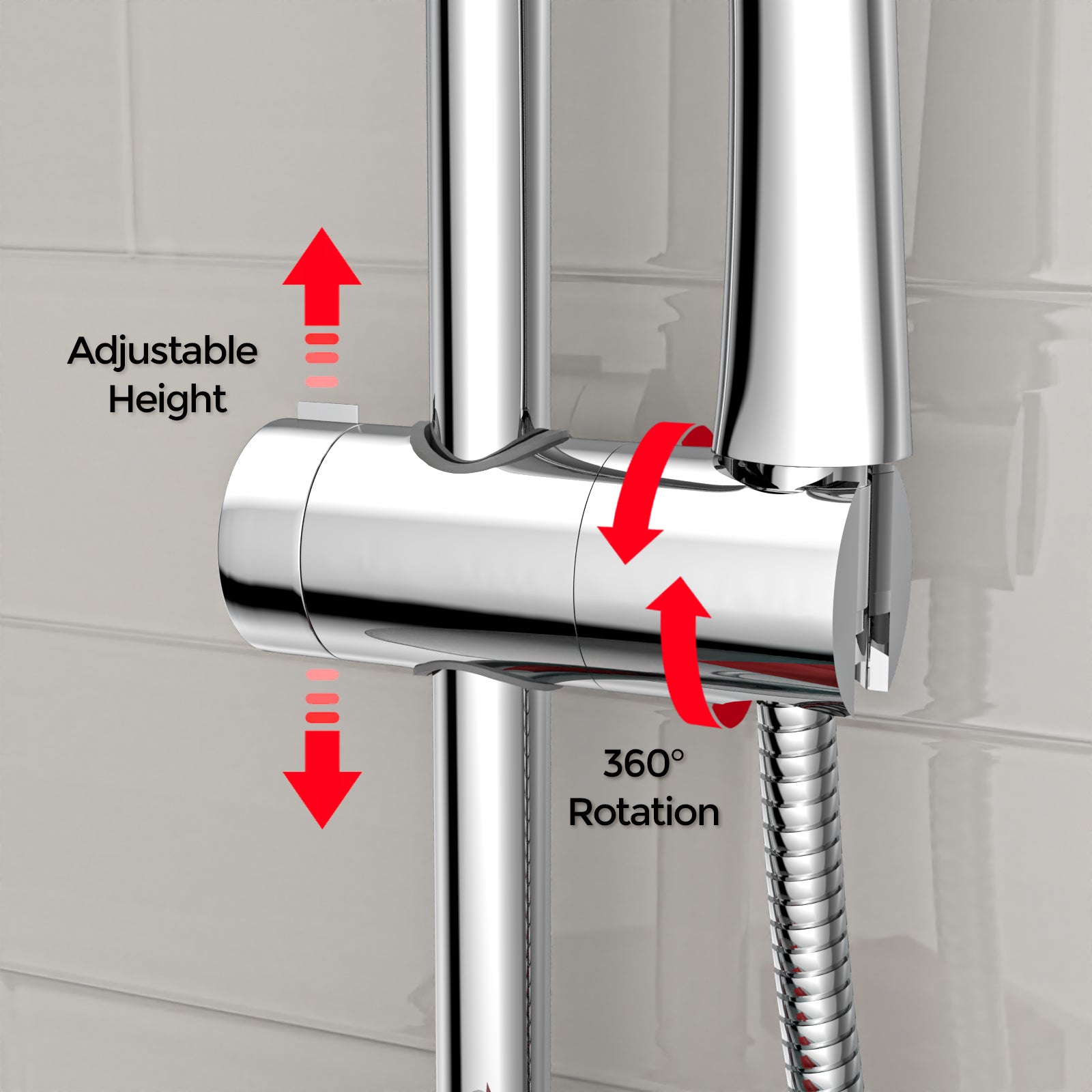 Adjustable Height

360° Rotation