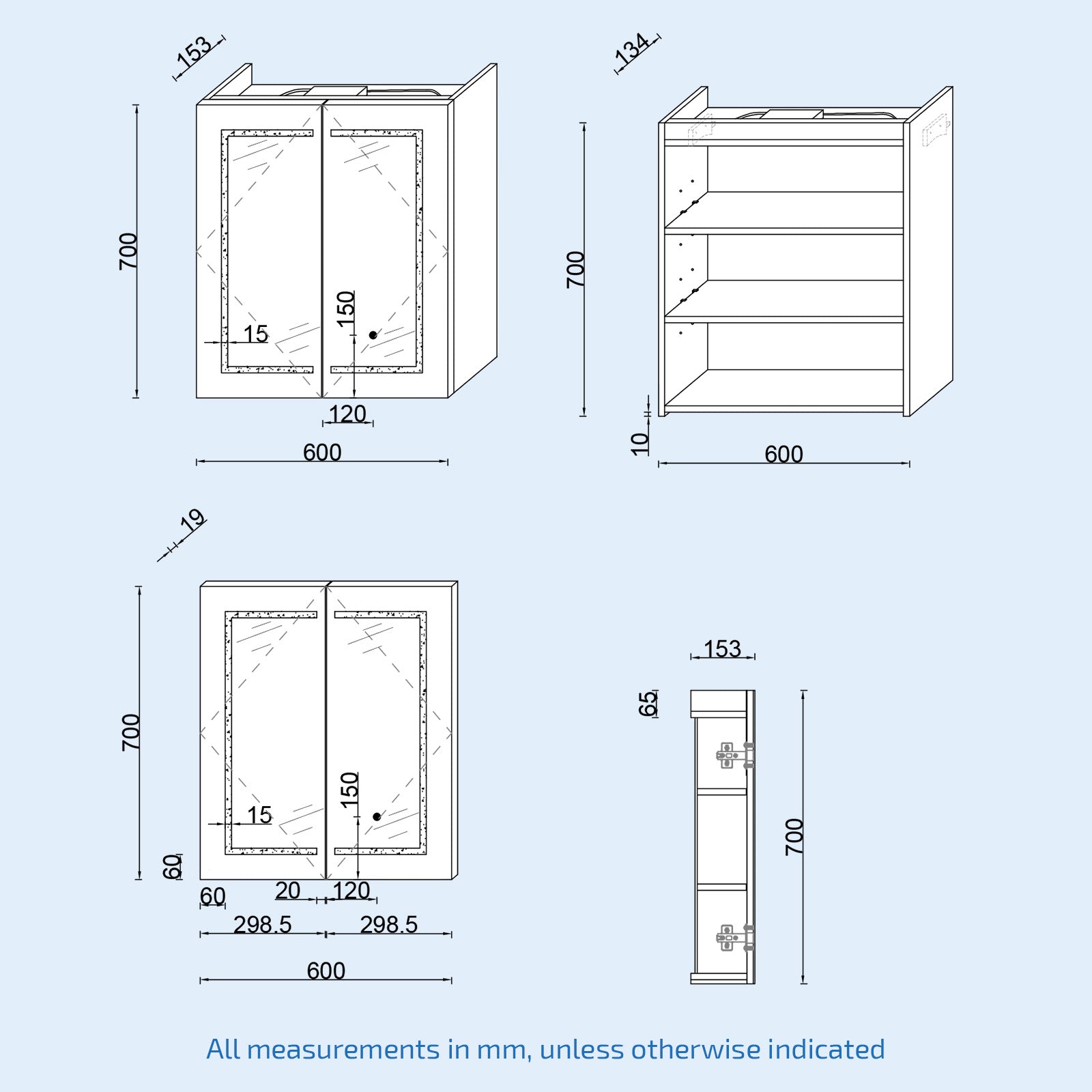 153
700
15
150
120
600

134
700
10
600

19
700
15
150
60
60
20
120
298.5
298.5
600

153
65
700

All measurements in mm, unless otherwise indicated