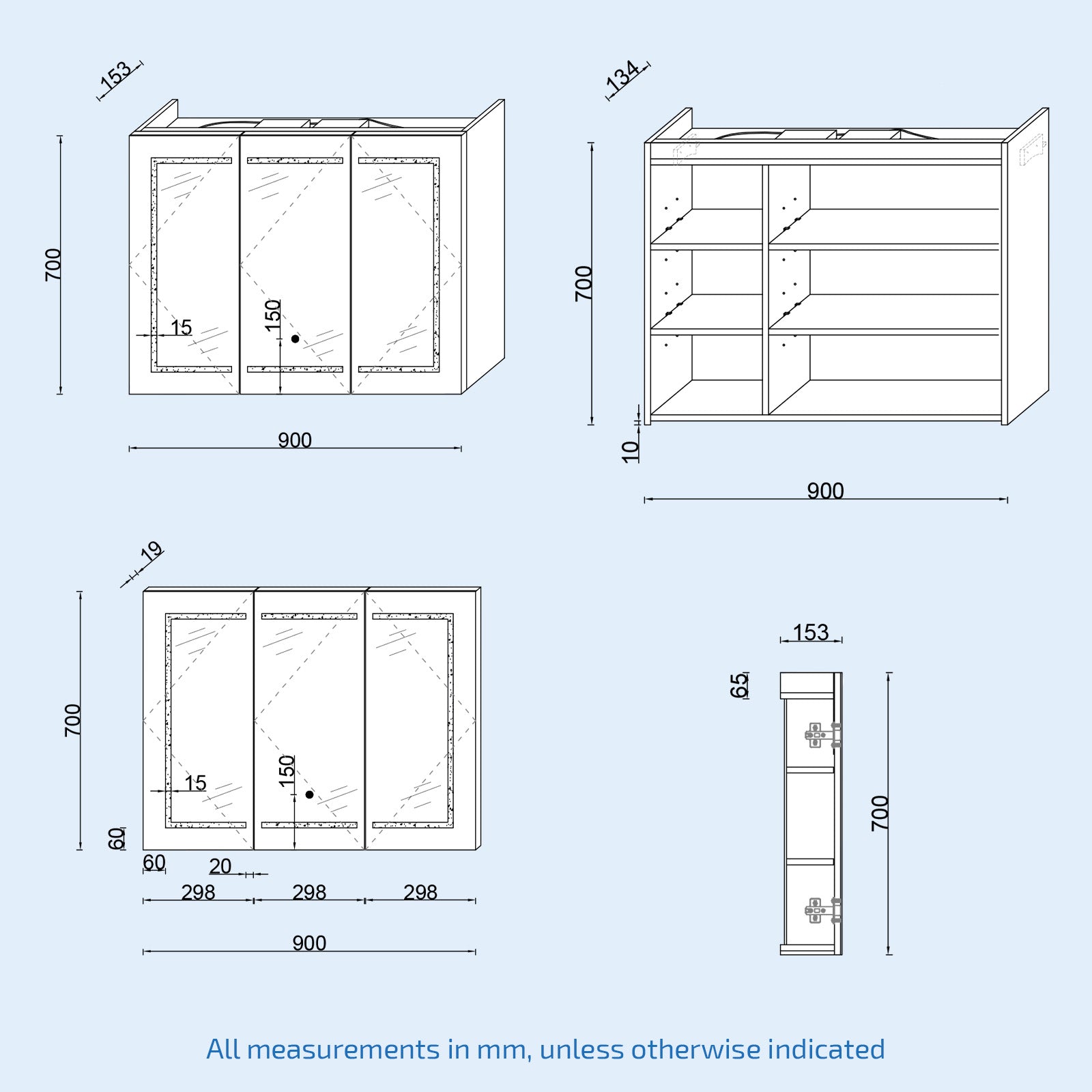 153
700
15
150
900

134
700
10
900

19
700
15
150
60
60
20
298
298
298
900

153
65
700

All measurements in mm, unless otherwise indicated