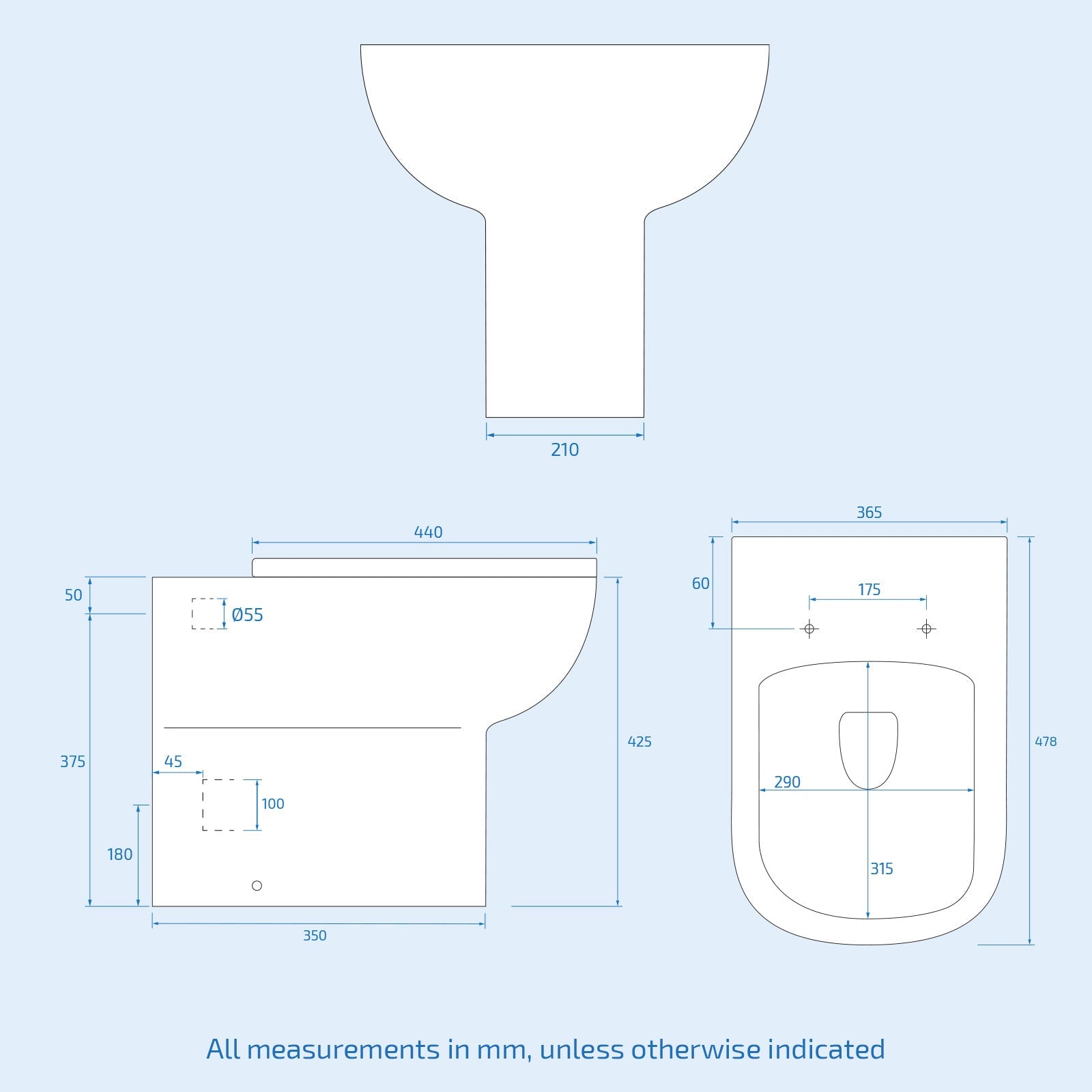 210

440

50

Ø55

375

45

100

180

350

425

365

60

175

290

315

478

All measurements in mm, unless otherwise indicated