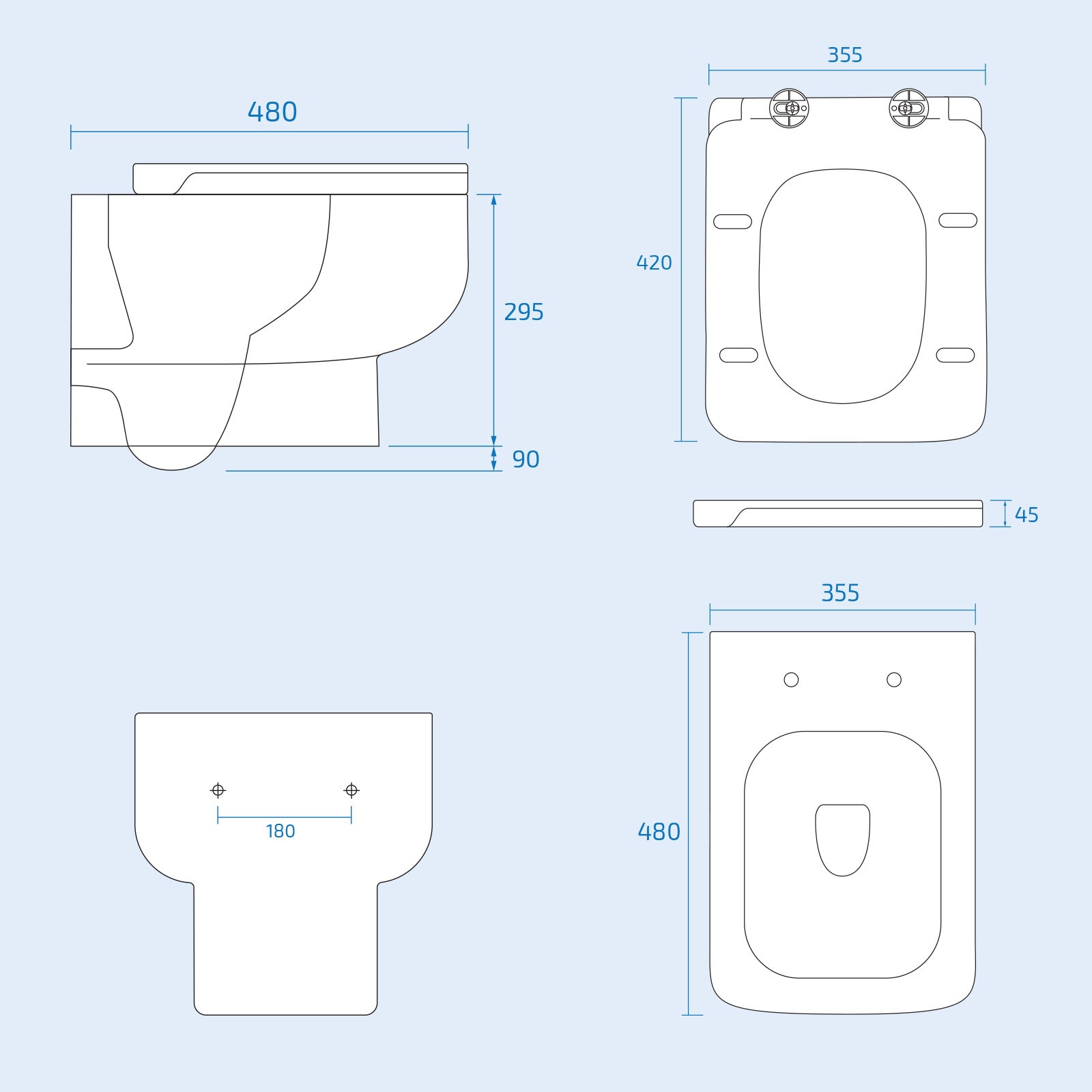 480

295

90

355

420

45

180

355

480