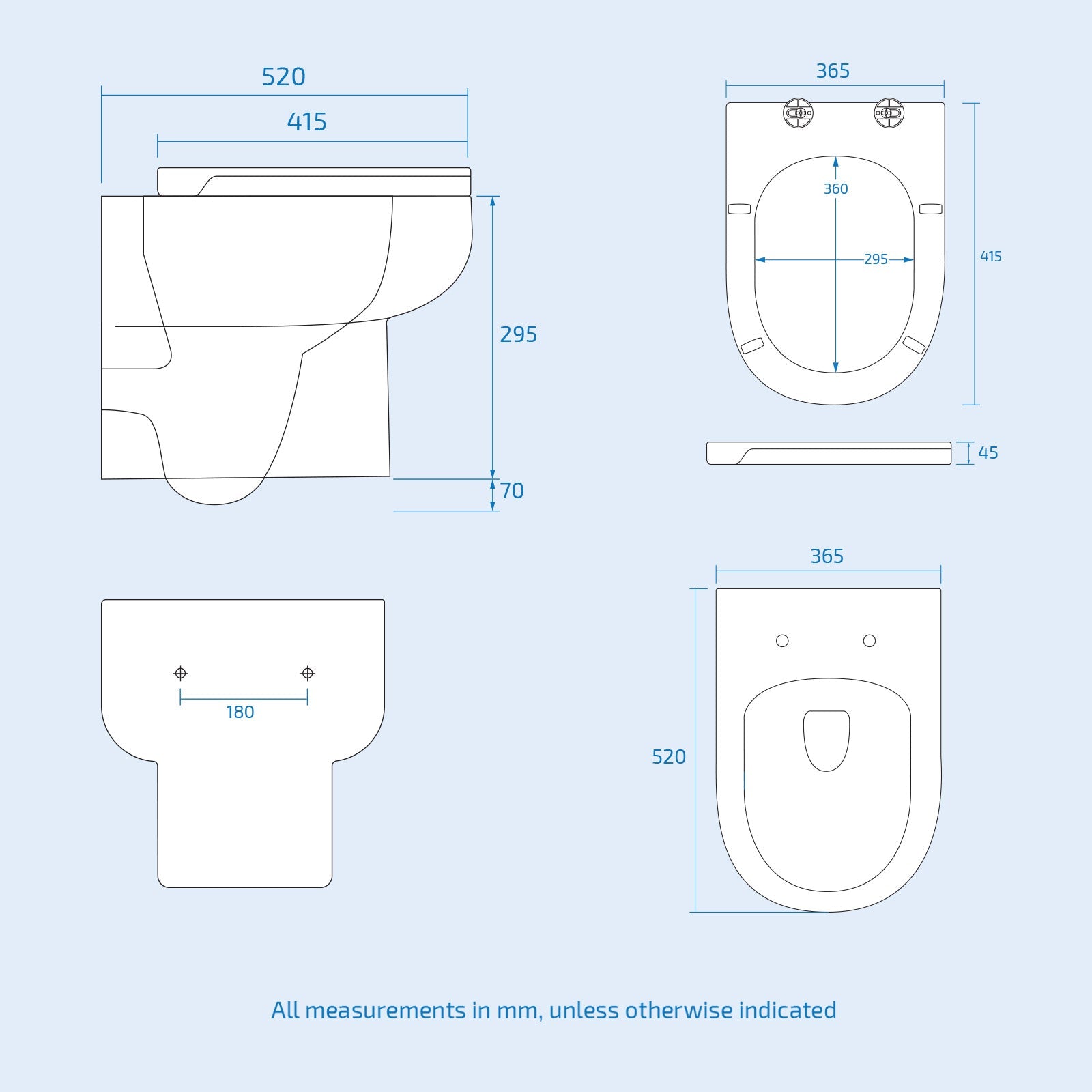 520

415

295

70

365

360

295

415

45

180

365

520

All measurements in mm, unless otherwise indicated