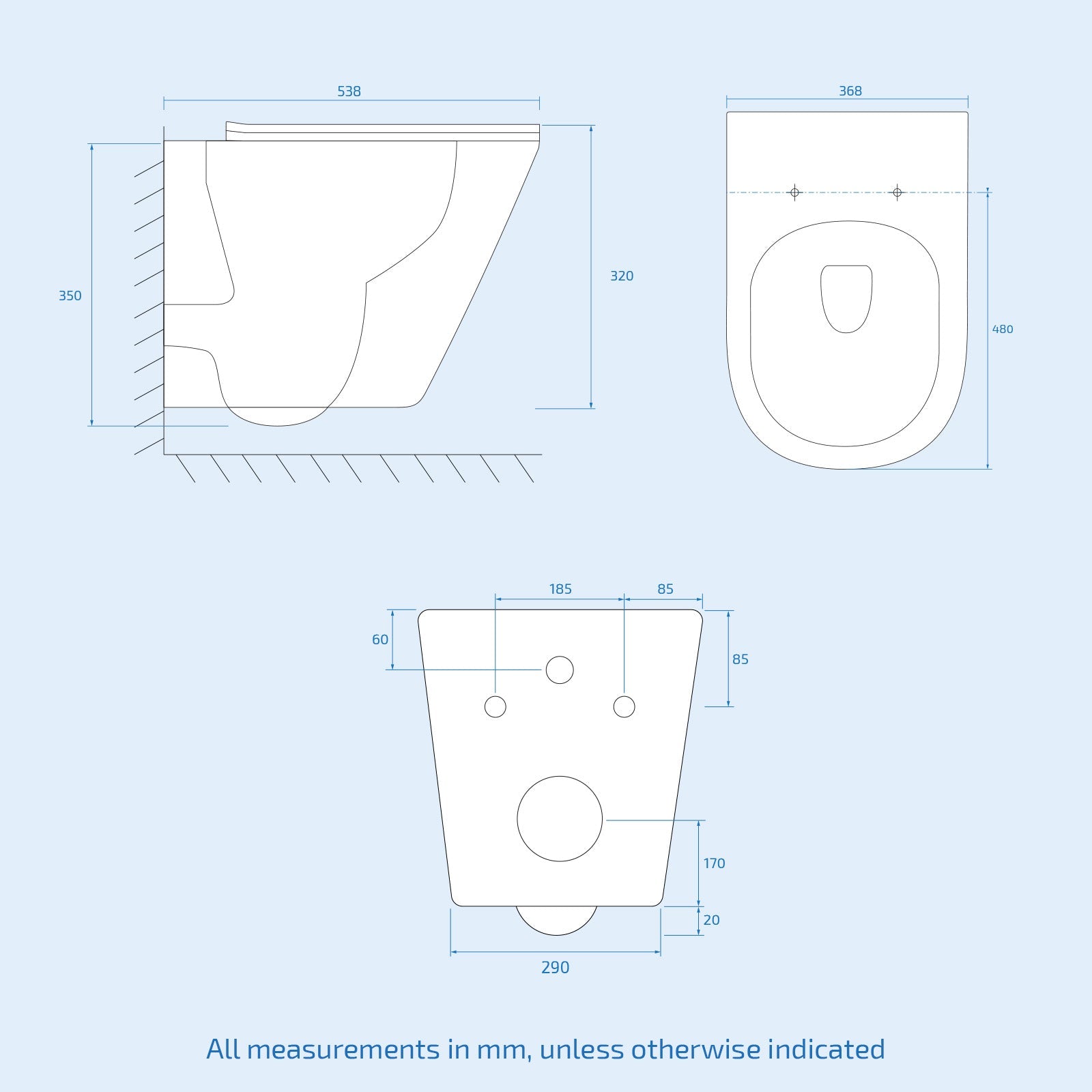 538

350

320

368

480

185

85

60

85

170

20

290

All measurements in mm, unless otherwise indicated