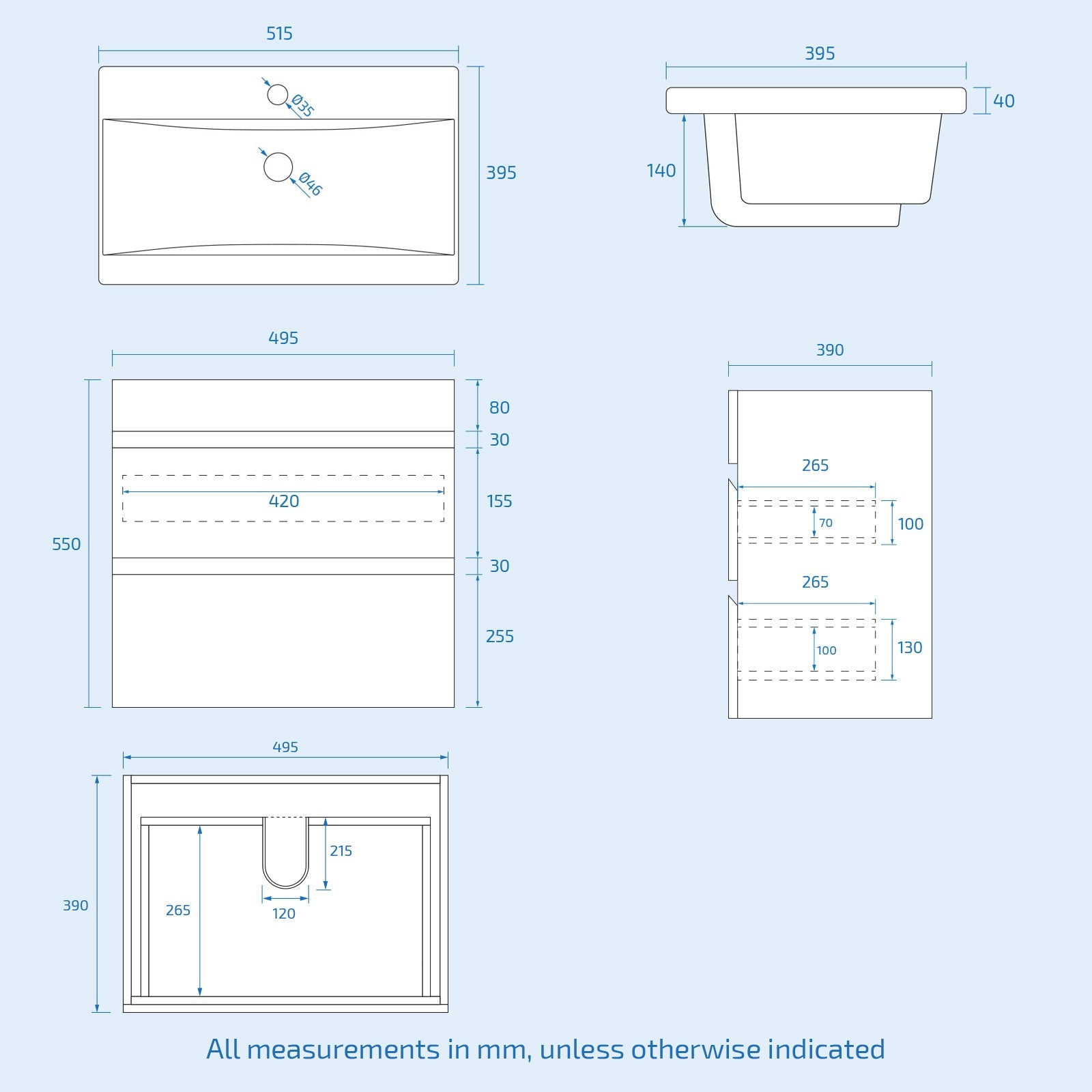 515

Ø35

Ø46

395

395

40

140

495

80

30

420

155

550

30

255

390

265

70

100

265

100

130

495

215

390

265

120

All measurements in mm, unless otherwise indicated