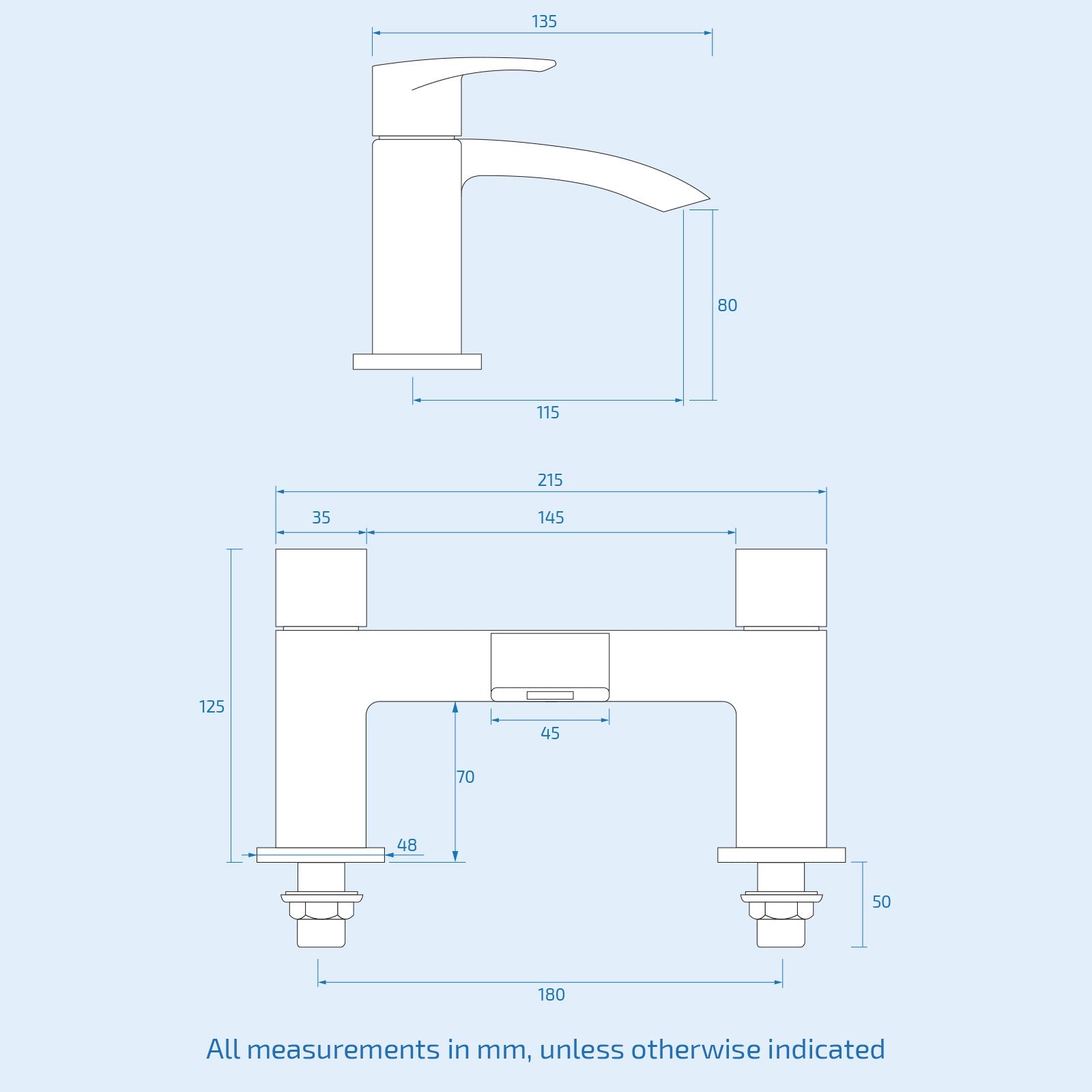 135

80

115

215

35

145

125

45

70

48

50

180

All measurements in mm, unless otherwise indicated