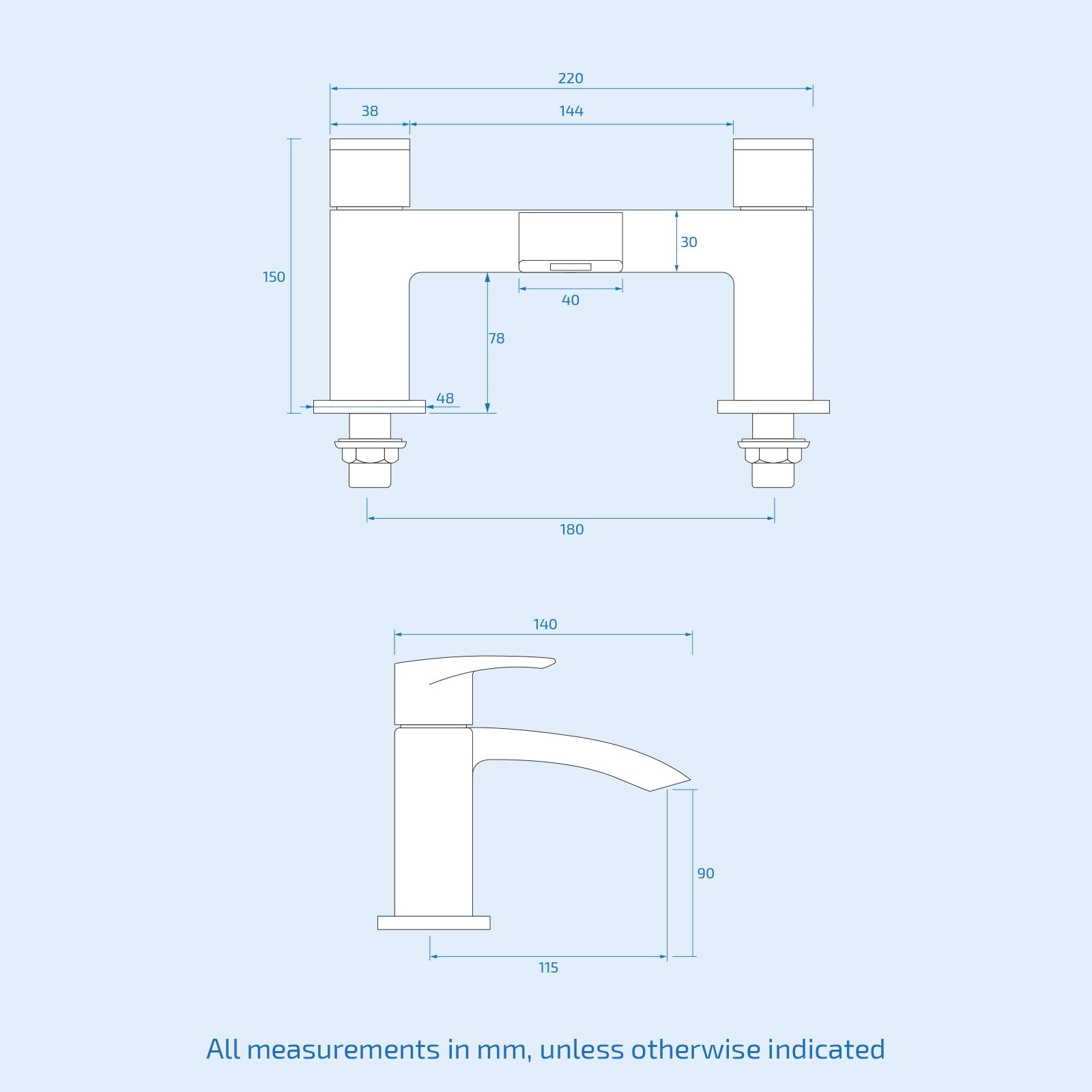 220

38

144

150

30

40

78

48

180

140

90

115

All measurements in mm, unless otherwise indicated