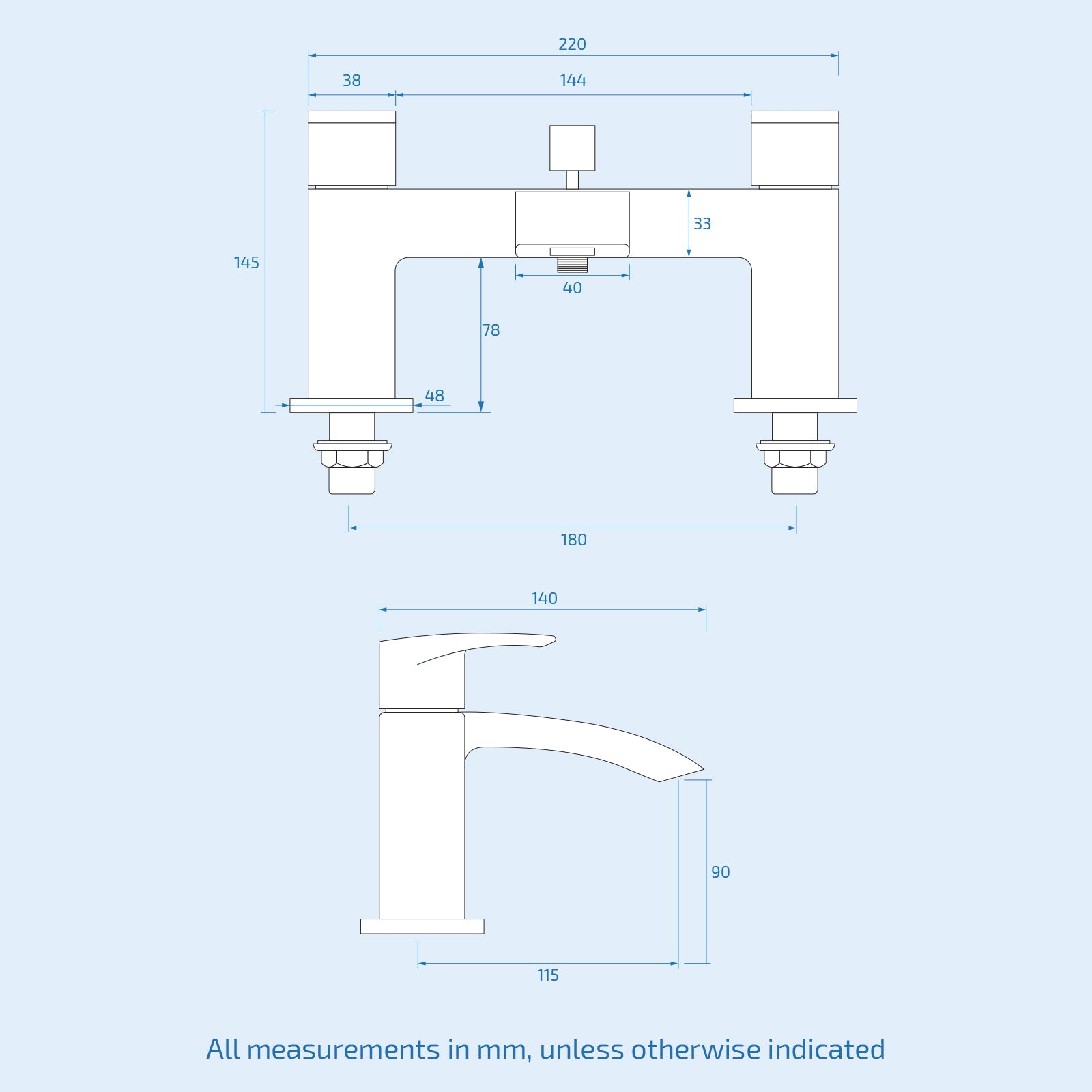 220

38

144

145

33

40

78

48

180

140

90

115

All measurements in mm, unless otherwise indicated