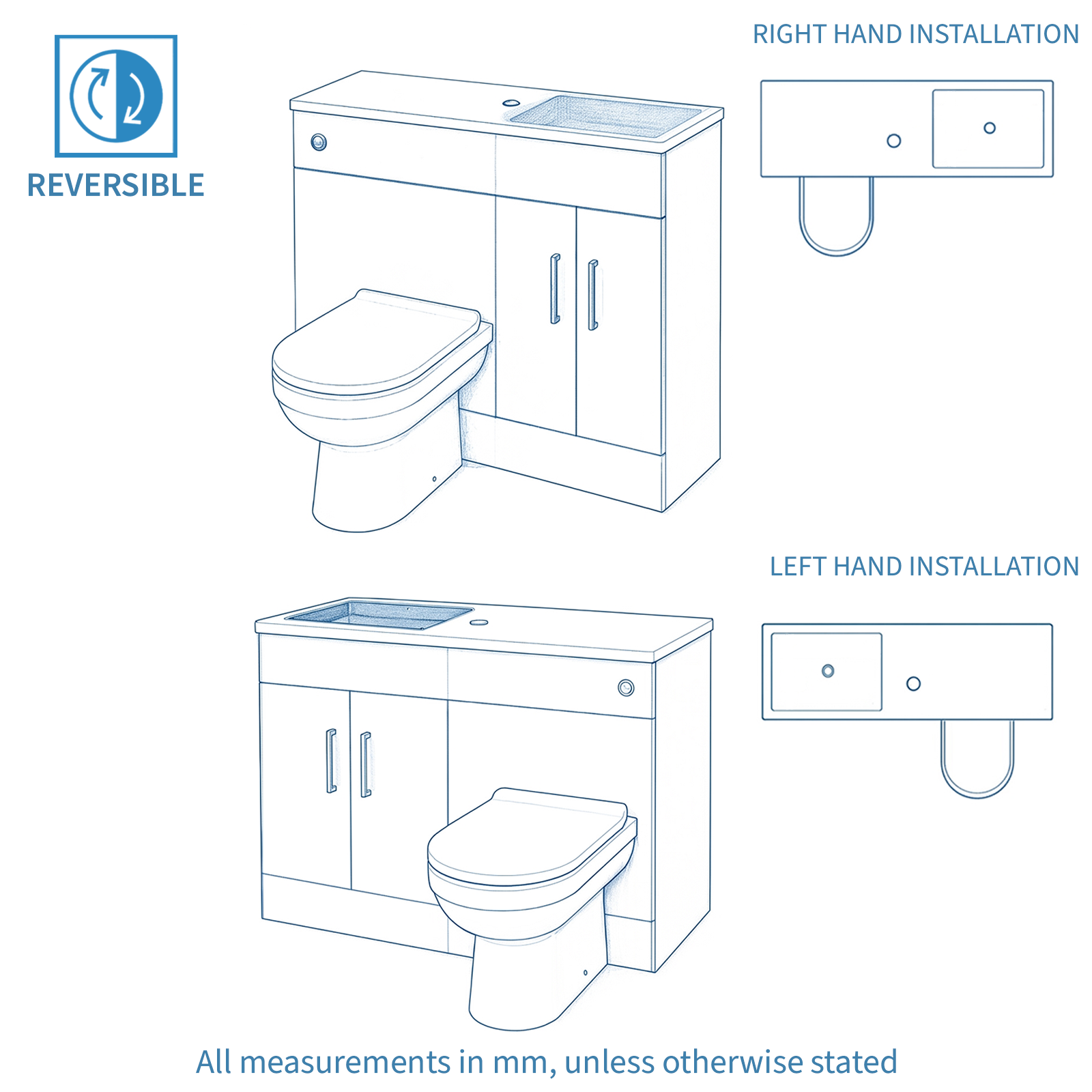 REVERSIBLE

RIGHT HAND INSTALLATION

LEFT HAND INSTALLATION

All measurements in mm, unless otherwise stated