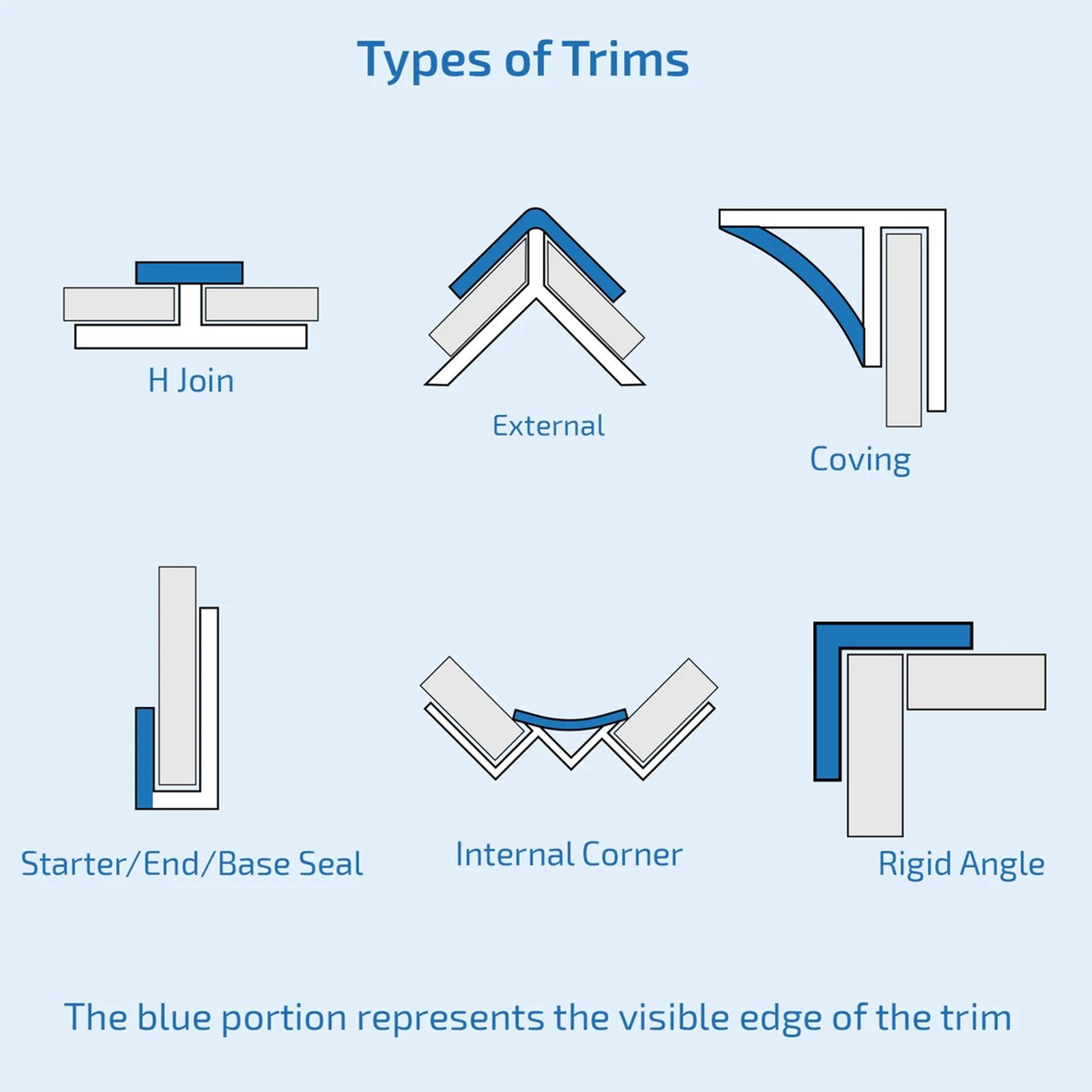 Types of Trims

H Join

External

Coving

Starter/End/Base Seal

Internal Corner

Rigid Angle

The blue portion represents the visible edge of the trim