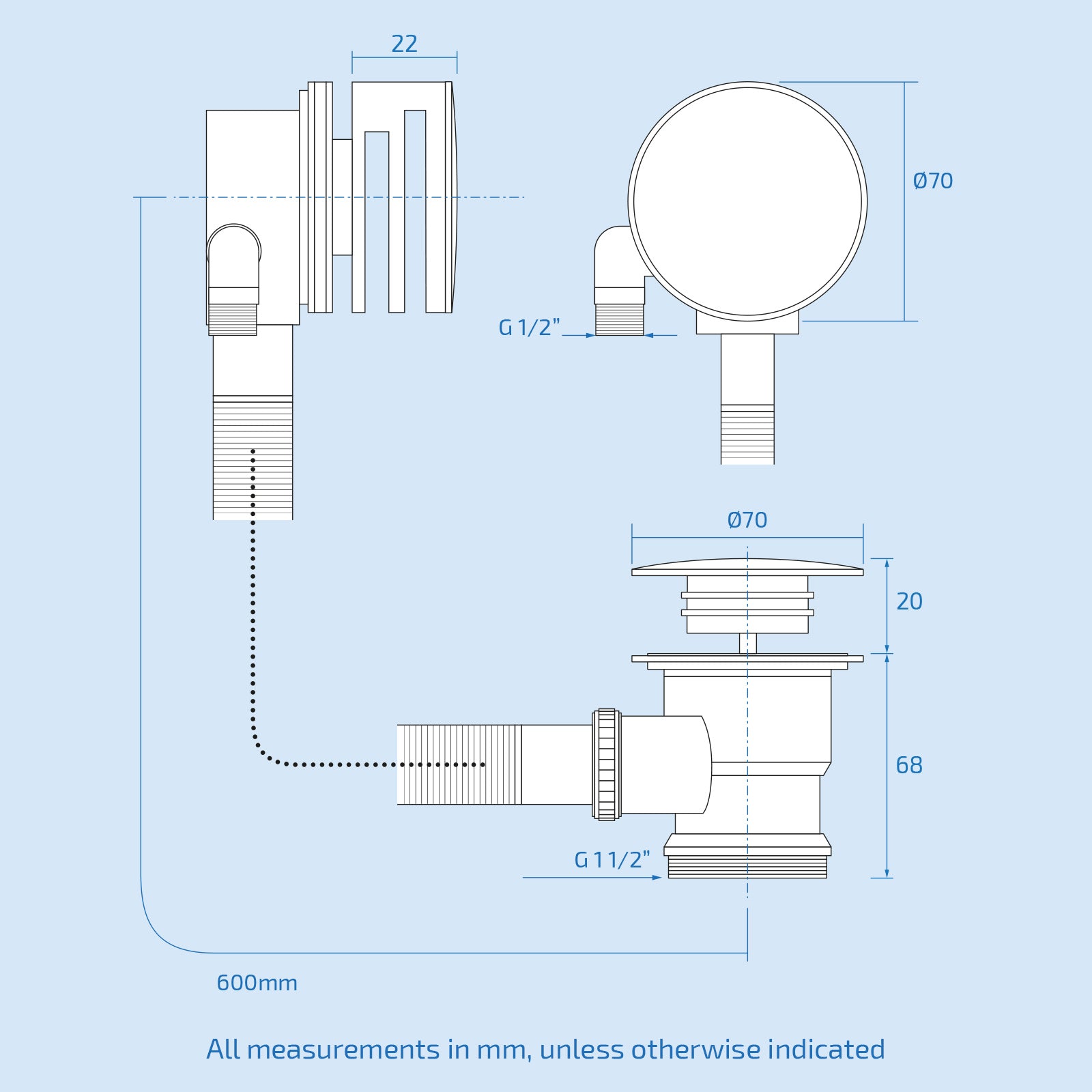 22

Ø70

G 1/2"

Ø70

20

68

G 1 1/2"

600mm

All measurements in mm, unless otherwise indicated