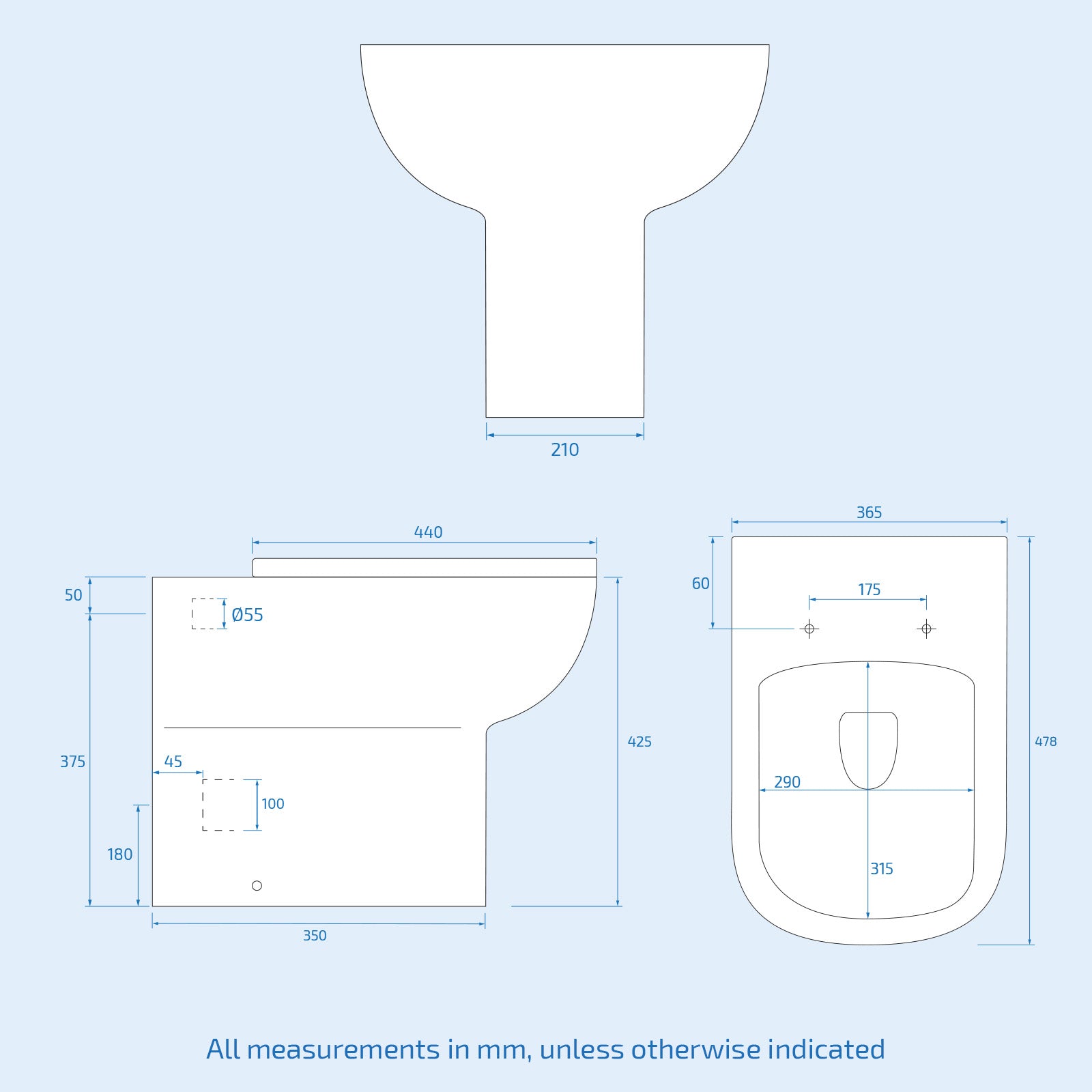 210

440

50

Ø55

375

45

100

180

350

425

365

60

175

290

315

478

All measurements in mm, unless otherwise indicated