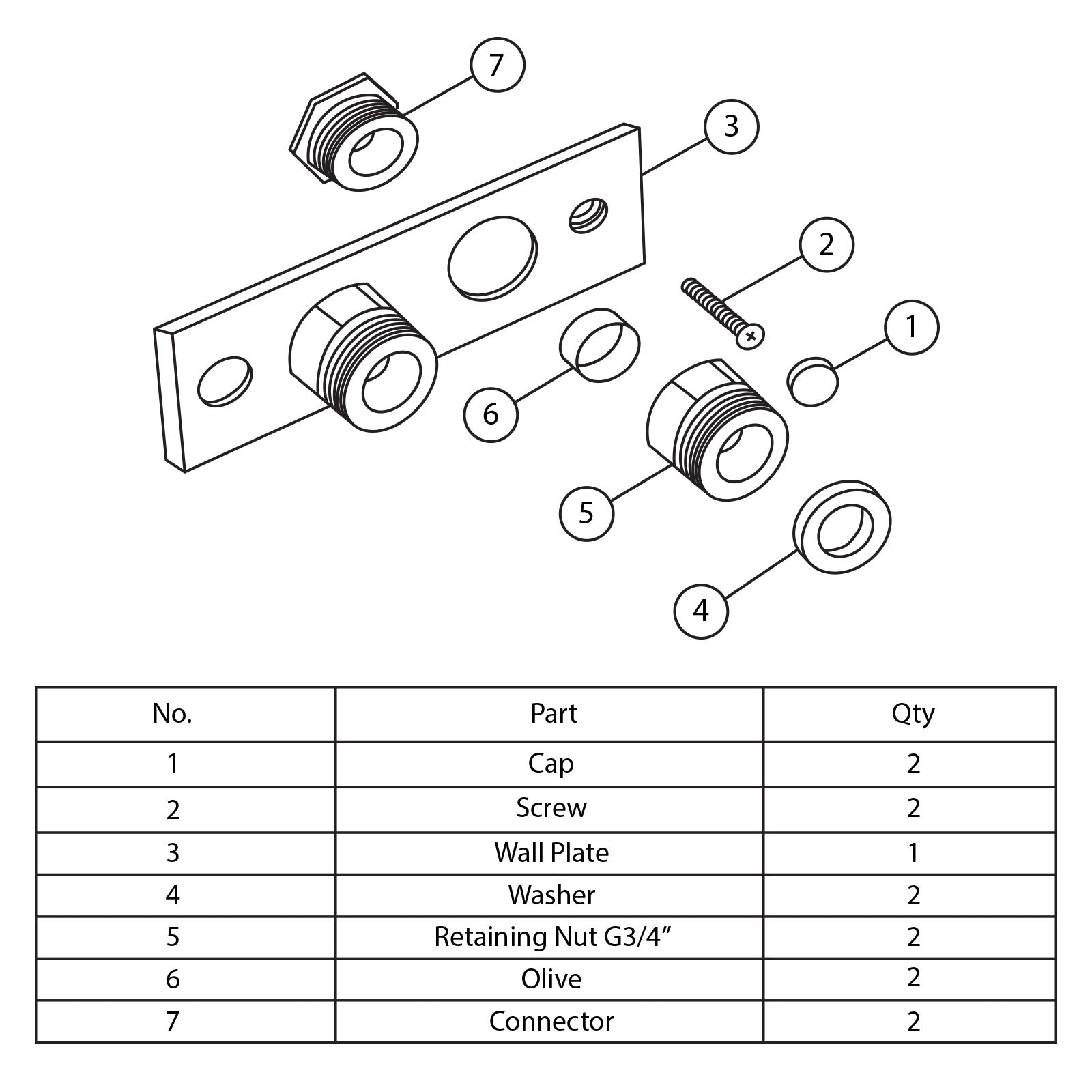 7
3
2
1
6
5
4

| No. | Part | Qty |
|---|---|---|
| 1 | Cap | 2 |
| 2 | Screw | 2 |
| 3 | Wall Plate | 1 |
| 4 | Washer | 2 |
| 5 | Retaining Nut G3/4” | 2 |
| 6 | Olive | 2 |
| 7 | Connector | 2 |