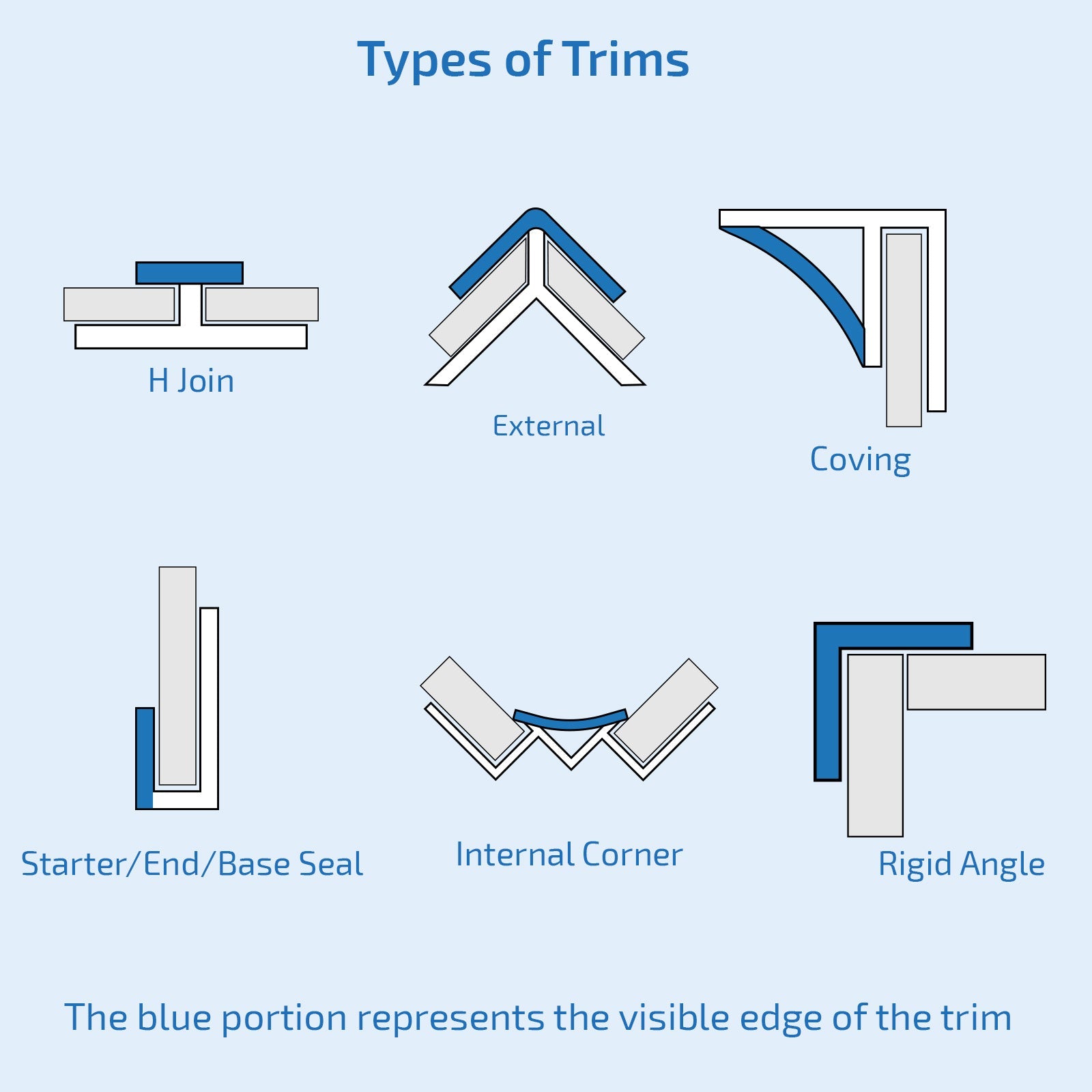 Types of Trims

H Join

External

Coving

Starter/End/Base Seal

Internal Corner

Rigid Angle

The blue portion represents the visible edge of the trim