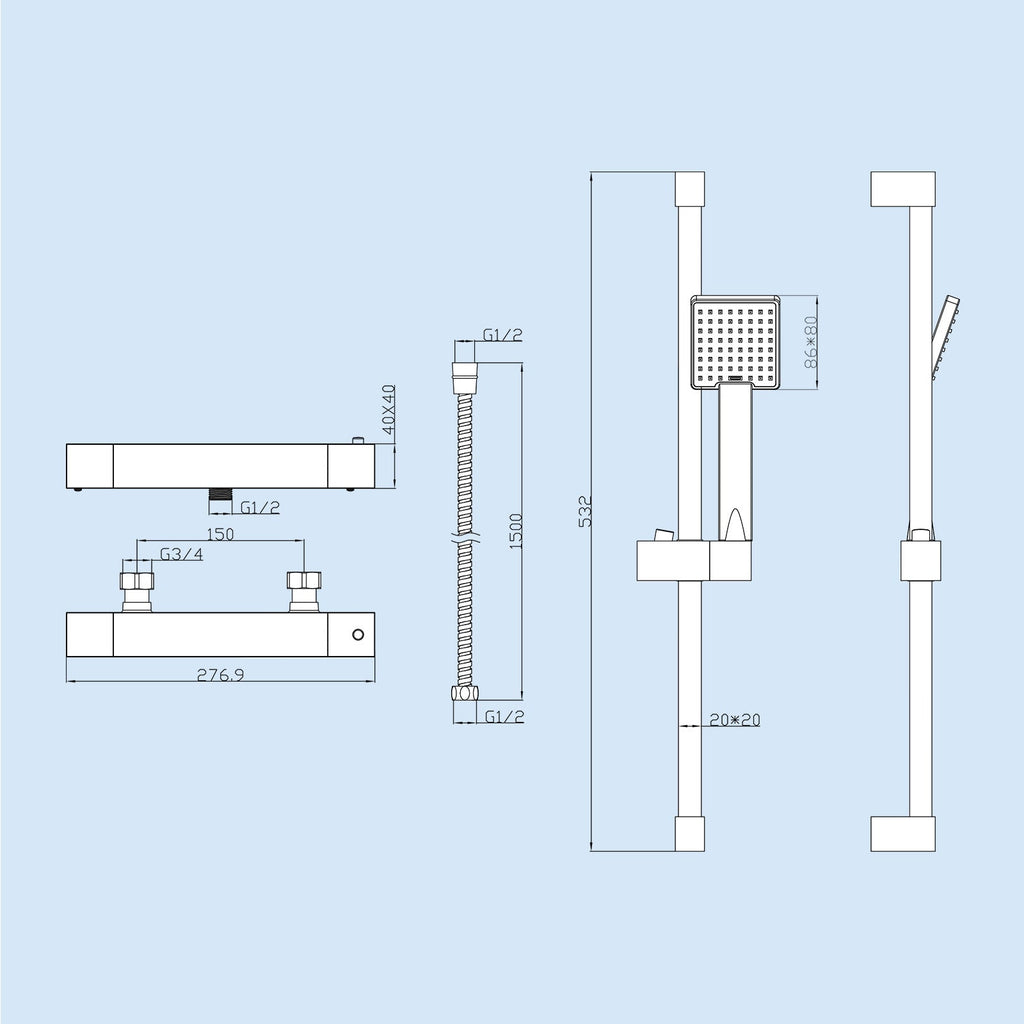 40X40
G1/2
150
G3/4
276.9
G1/2
1500
G1/2
532
86*80
20*20