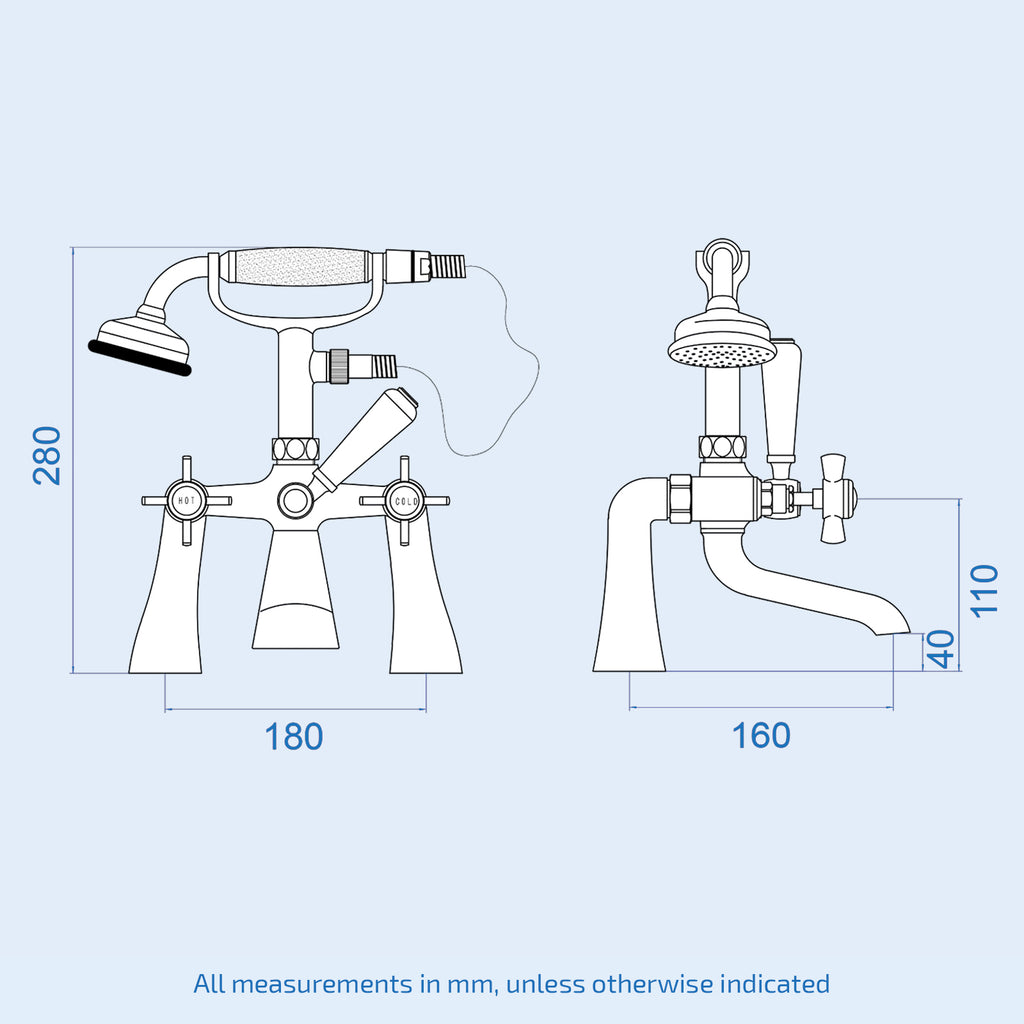 280

HOT

COLD

180

110

40

160

All measurements in mm, unless otherwise indicated