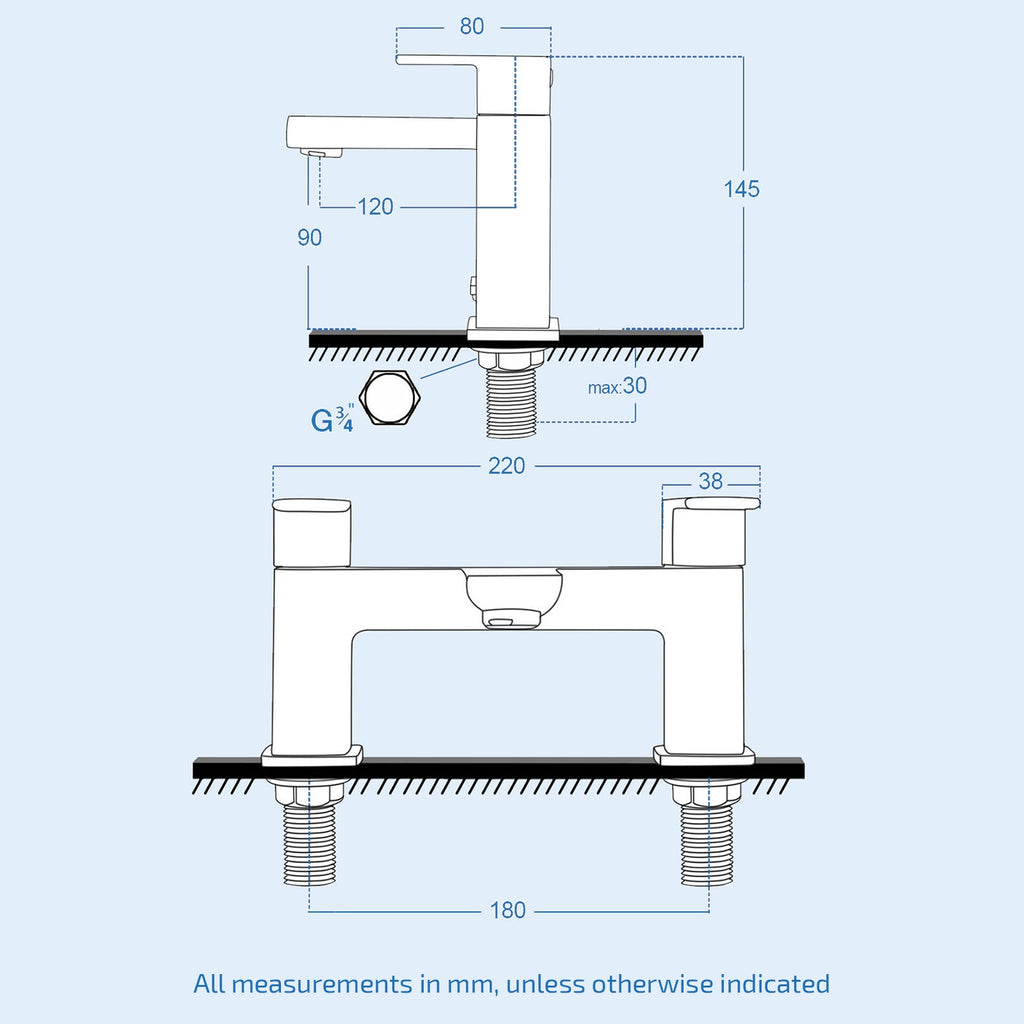 80

145

120

90

max:30

G$\frac{3}{4}$"

220

38

180

All measurements in mm, unless otherwise indicated