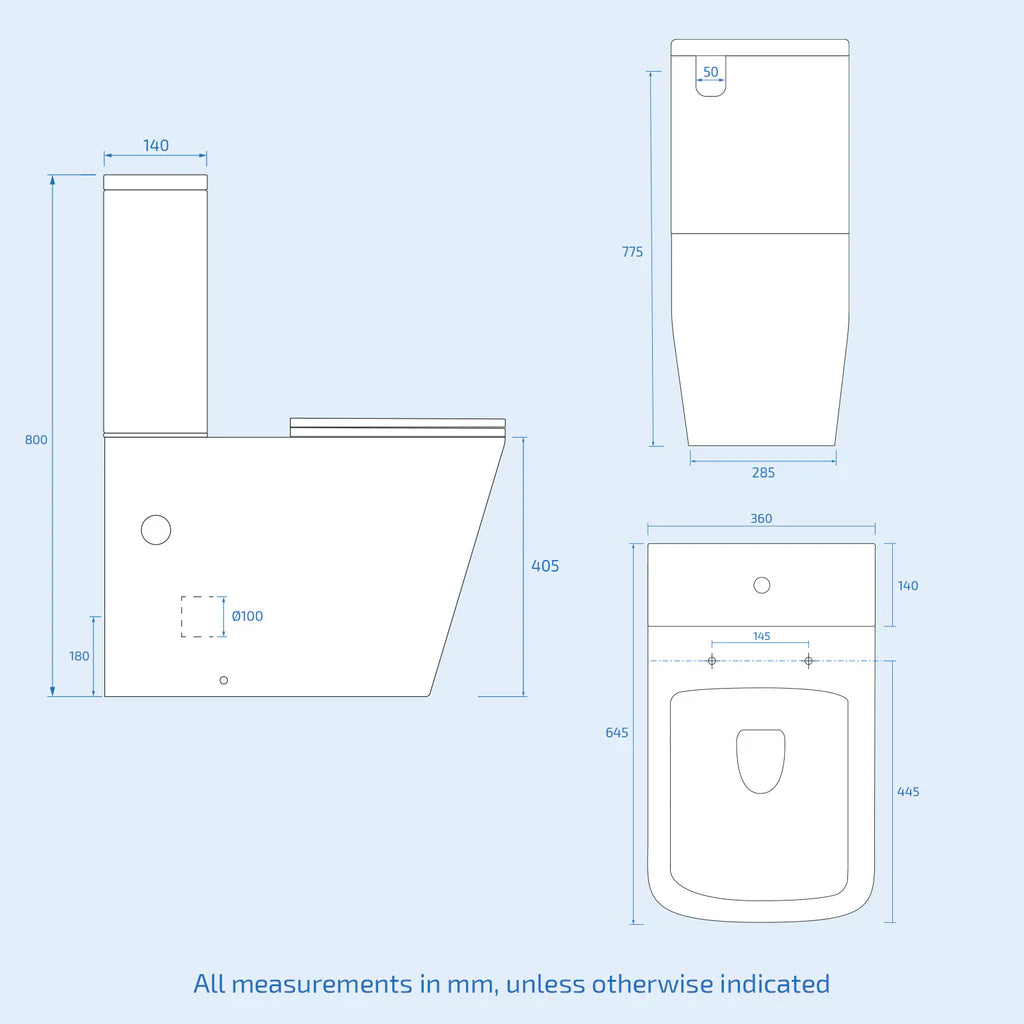 140

800

405

Ø100

180

50

775

285

360

140

145

645

445

All measurements in mm, unless otherwise indicated