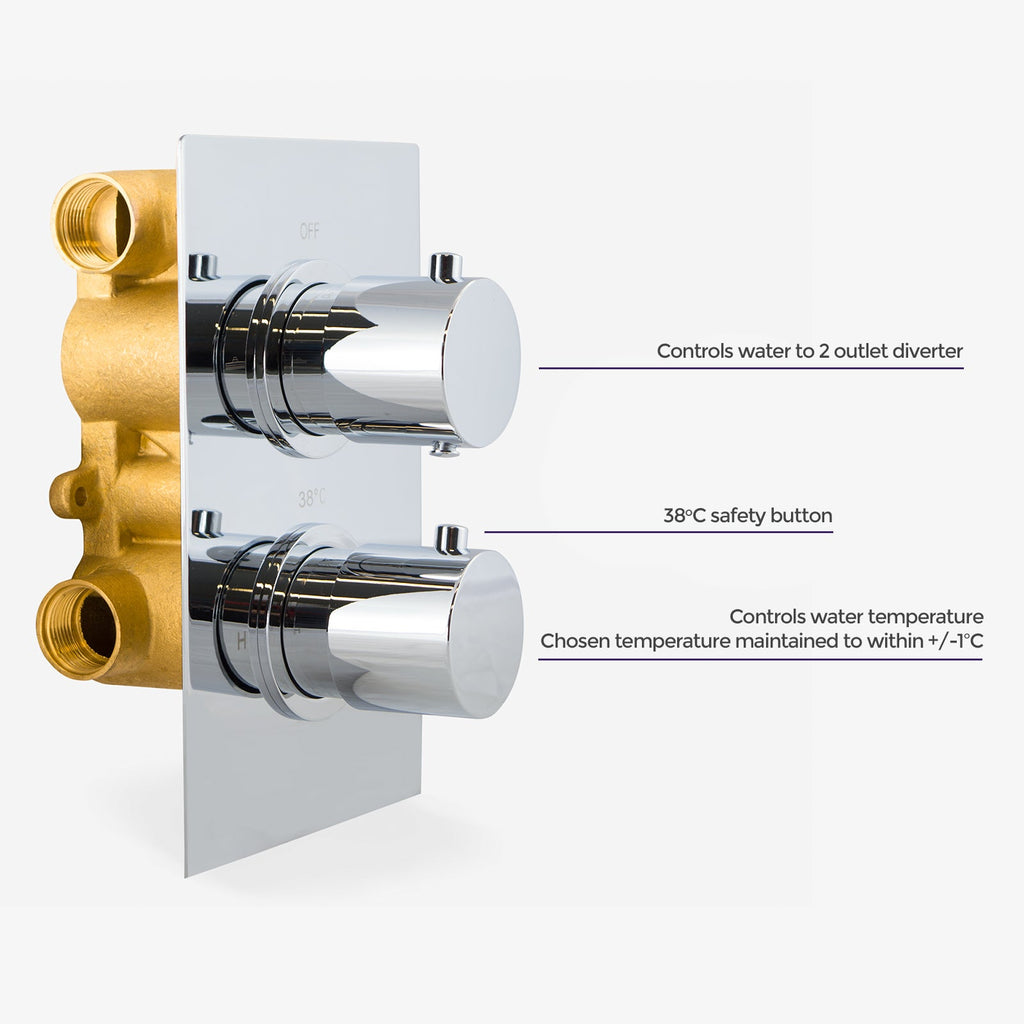 OFF

38°C

H

Controls water to 2 outlet diverter

38°C safety button

Controls water temperature
Chosen temperature maintained to within +/-1°C