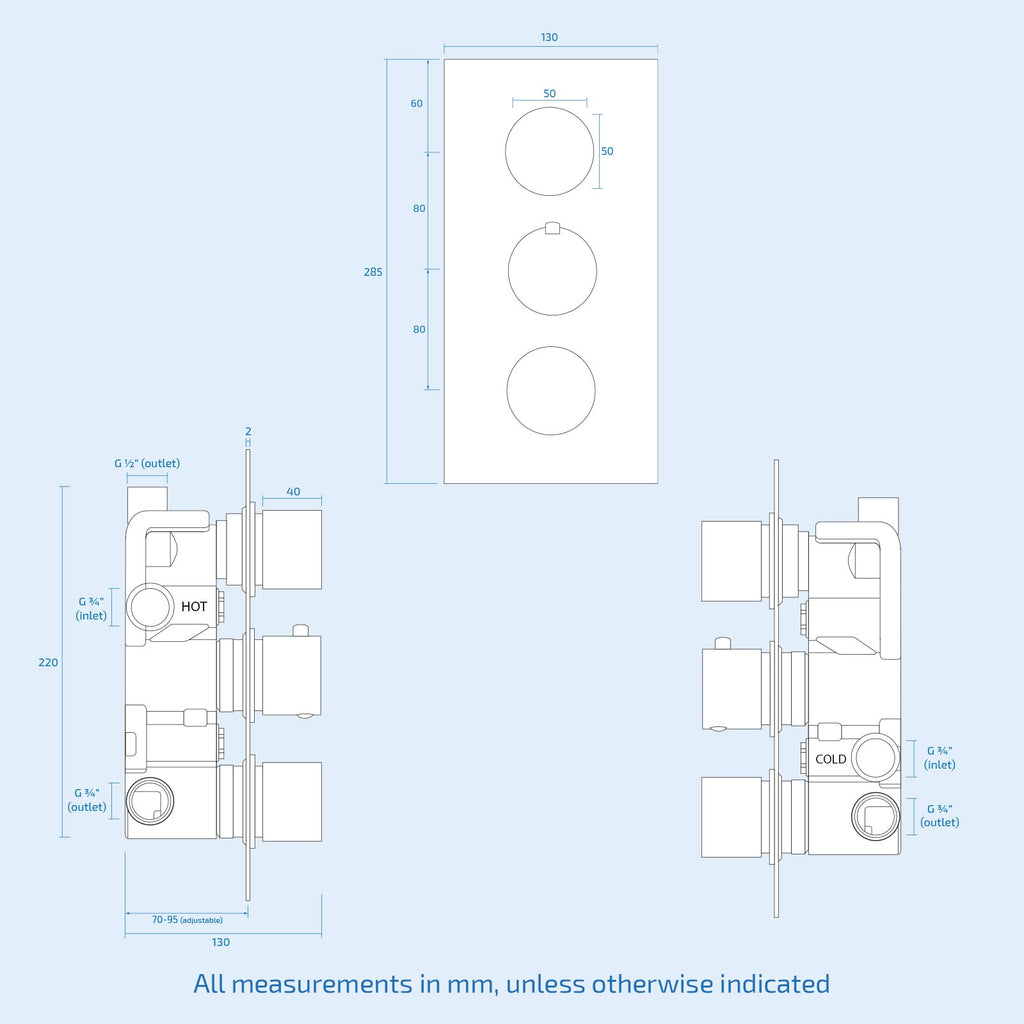 130

50

60

50

80

285

80

2

G ½" (outlet)

40

G ¾" (inlet)

HOT

220

G ¾" (outlet)

70-95 (adjustable)

130

COLD

G ¾" (inlet)

G ¾" (outlet)

All measurements in mm, unless otherwise indicated