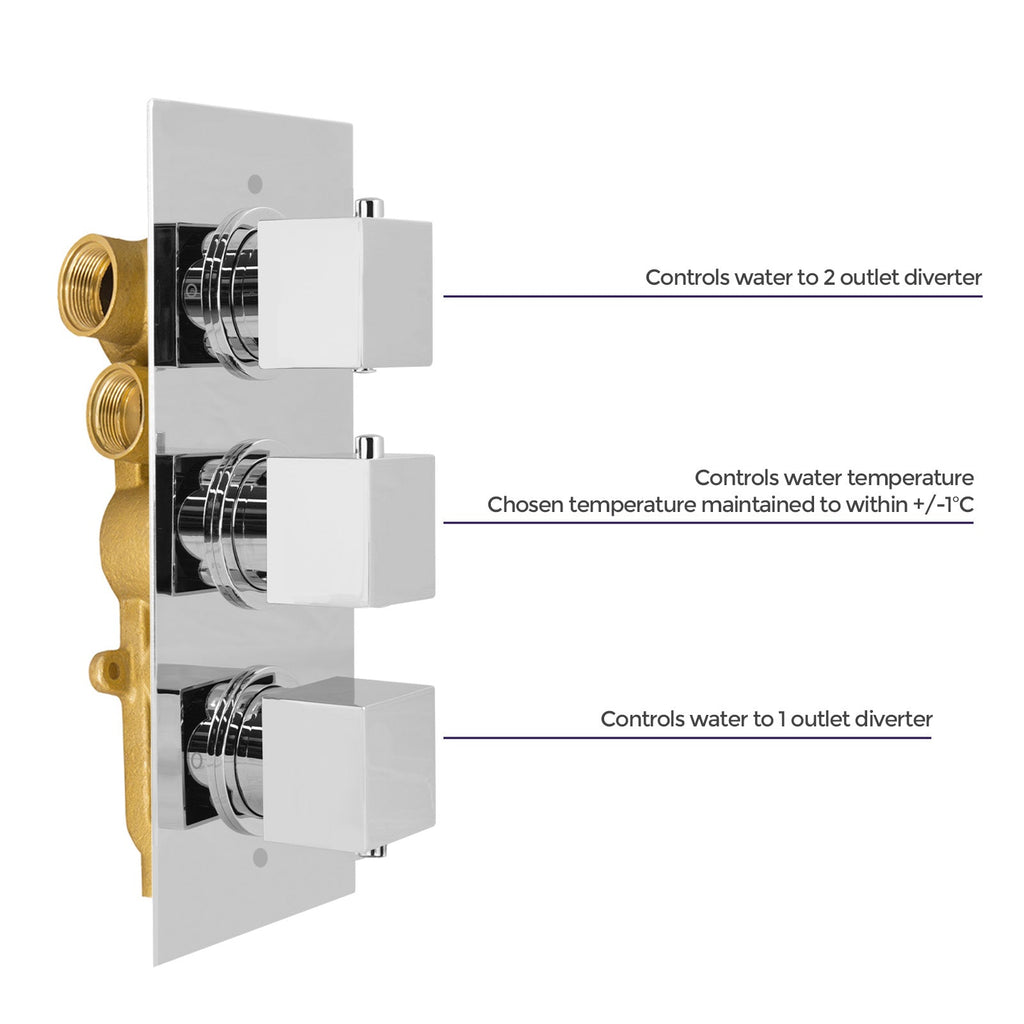 Controls water to 2 outlet diverter

Controls water temperature
Chosen temperature maintained to within +/-1°C

Controls water to 1 outlet diverter