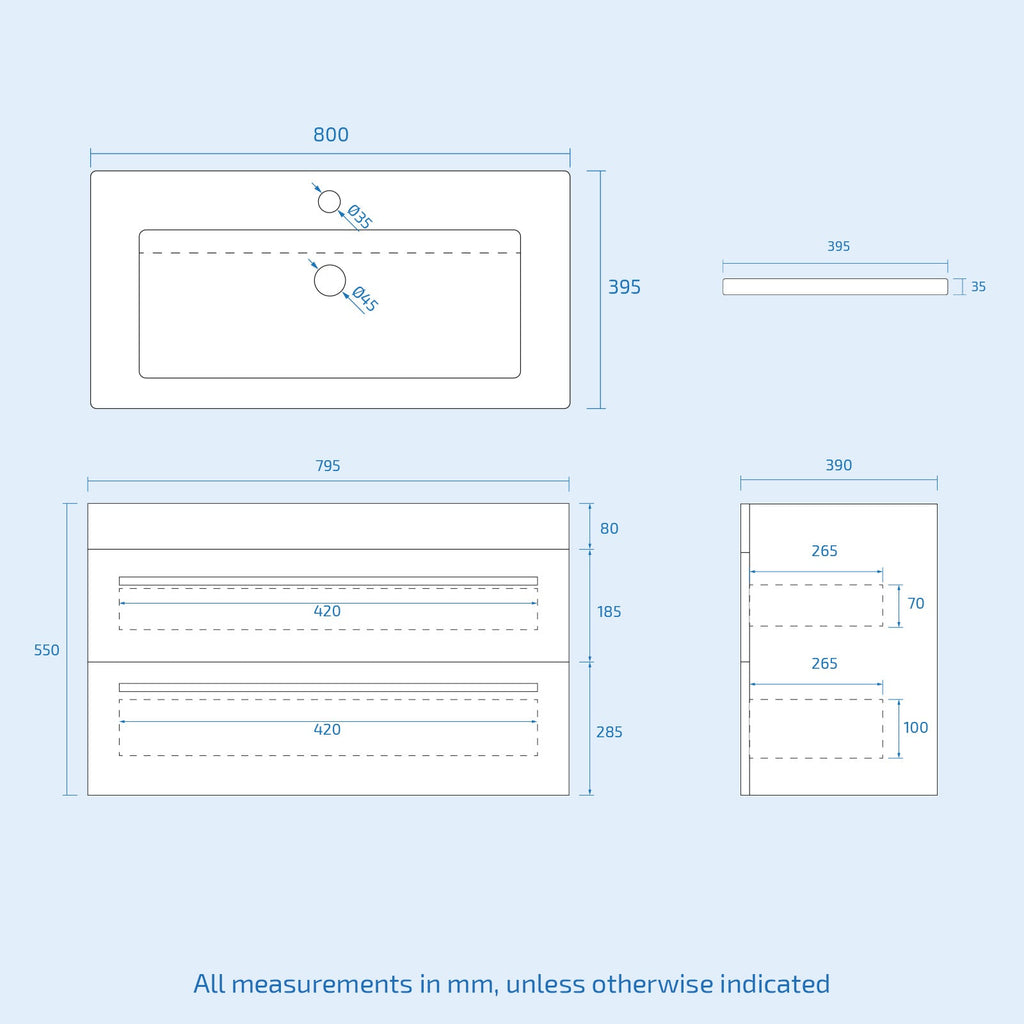 800

Ø35

Ø45

395

395

35

795

80

420

185

550

420

285

390

265

70

265

100

All measurements in mm, unless otherwise indicated