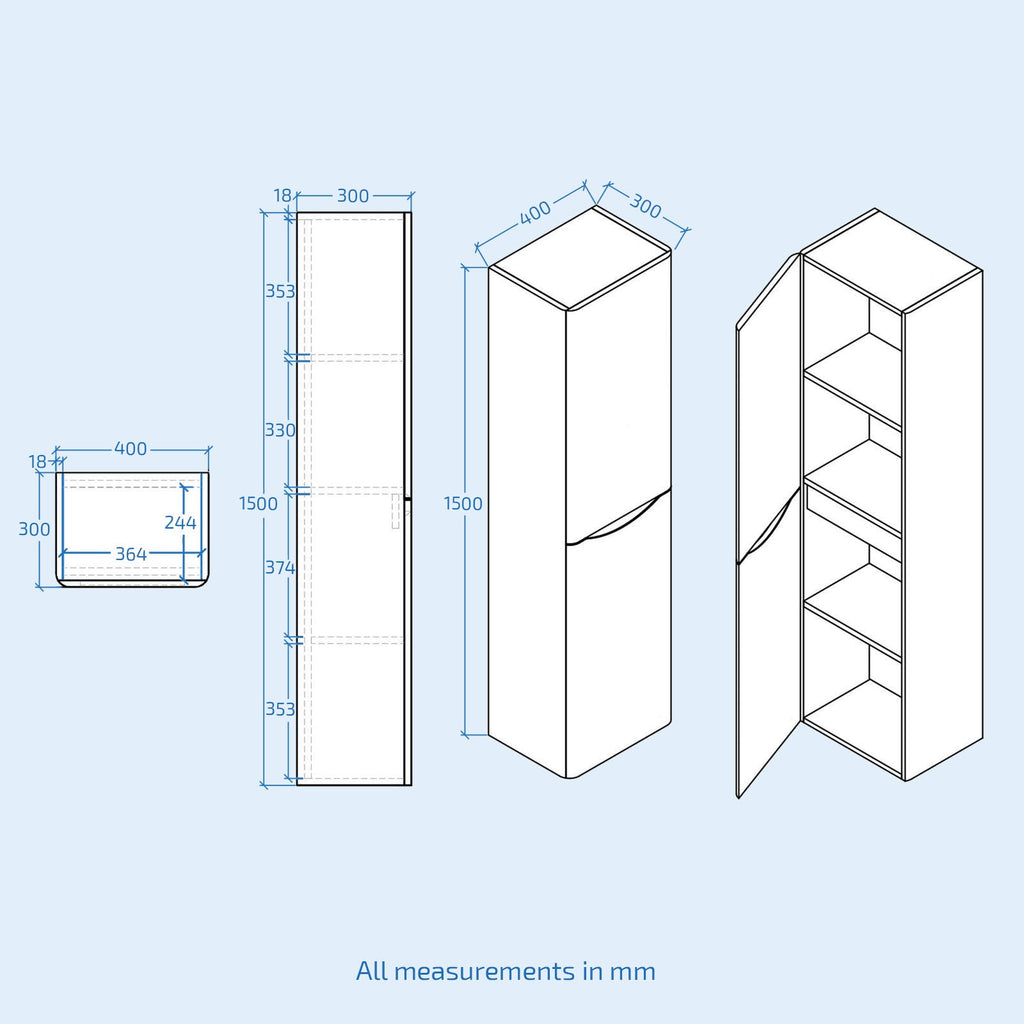 18
400
300
244
364

18
300
353
330
1500
374
353

400
300
1500

All measurements in mm