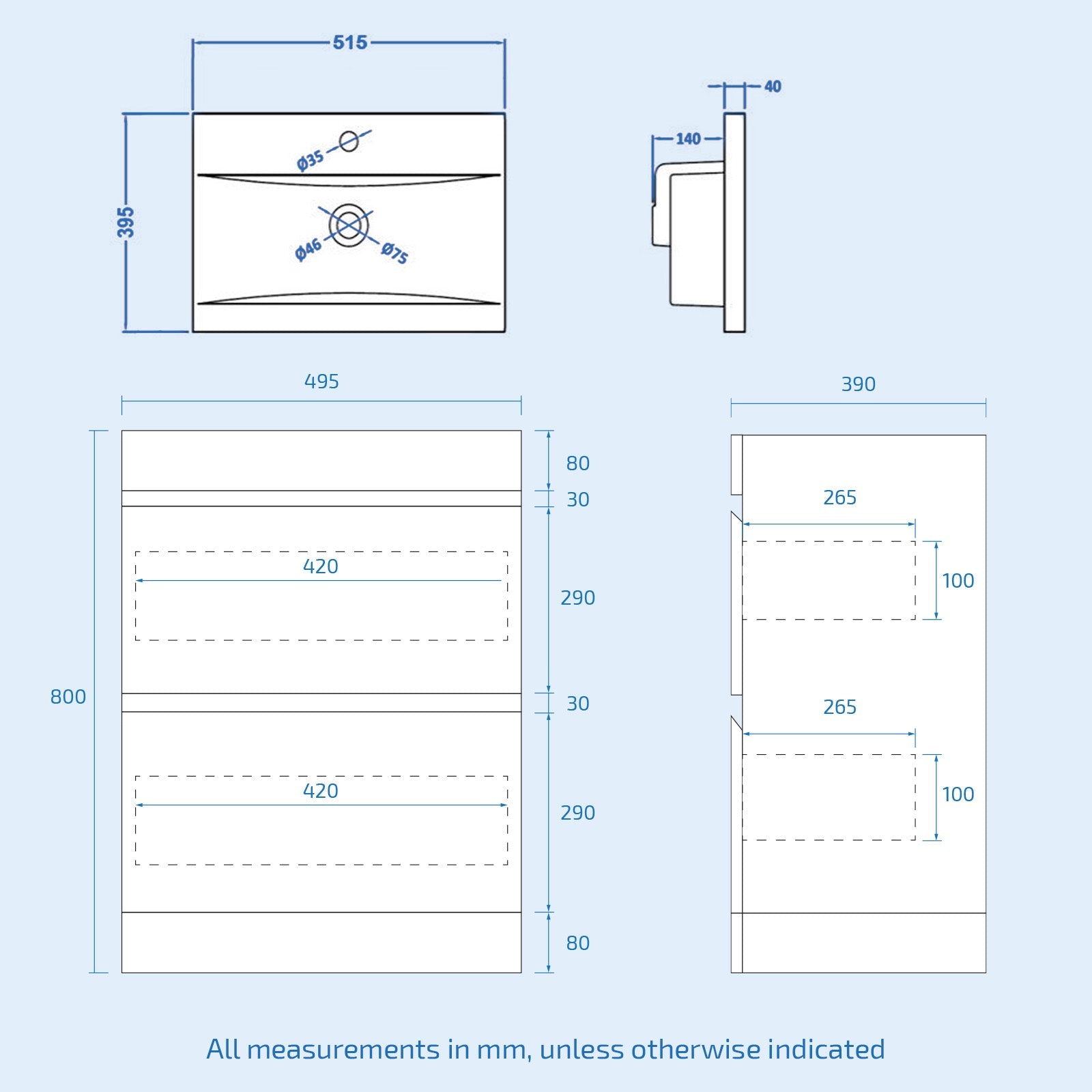 515

395

Ø35

Ø46

Ø75

40

140

495

800

80

30

420

290

30

420

290

80

390

265

100

265

100

All measurements in mm, unless otherwise indicated