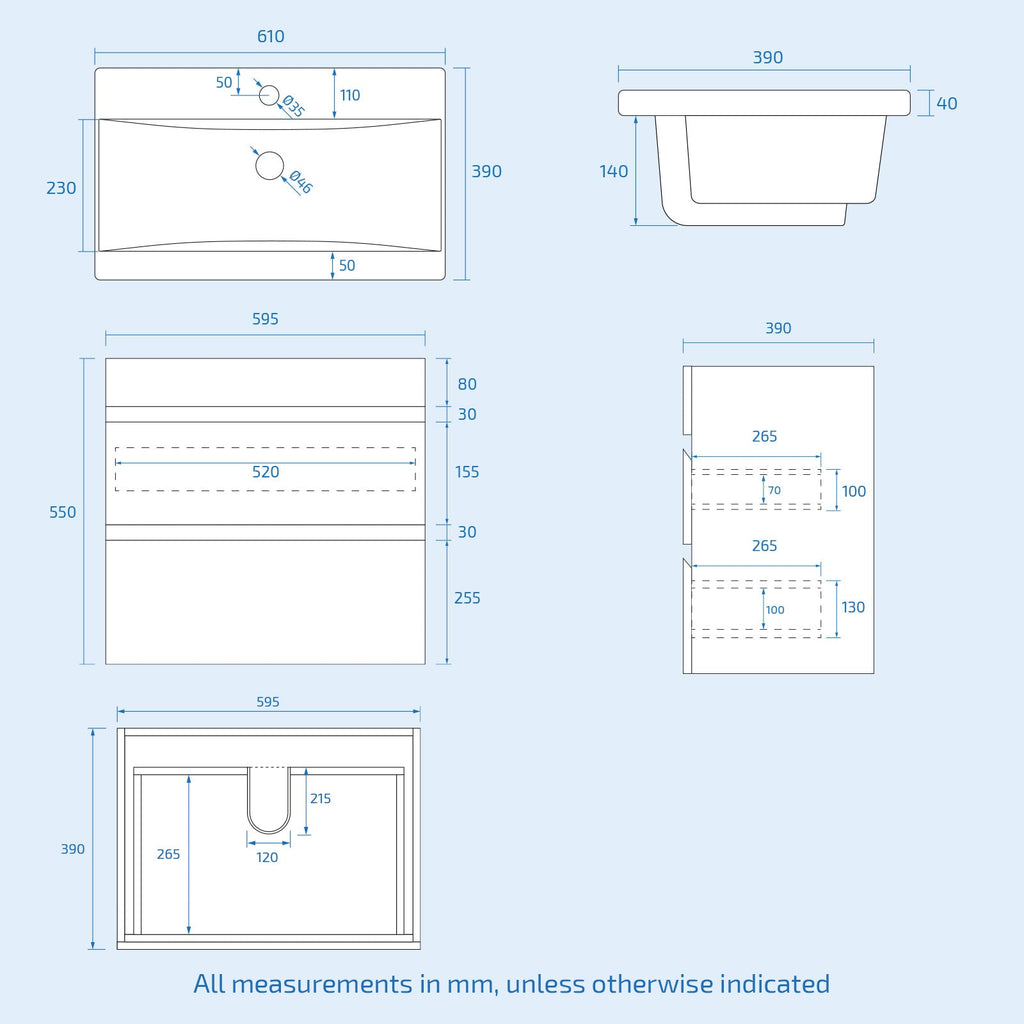 610
50
Ø35
110
230
Ø46
390
50
390
40
140
595
80
30
520
155
550
30
255
390
265
70
100
265
100
130
595
215
390
265
120
All measurements in mm, unless otherwise indicated