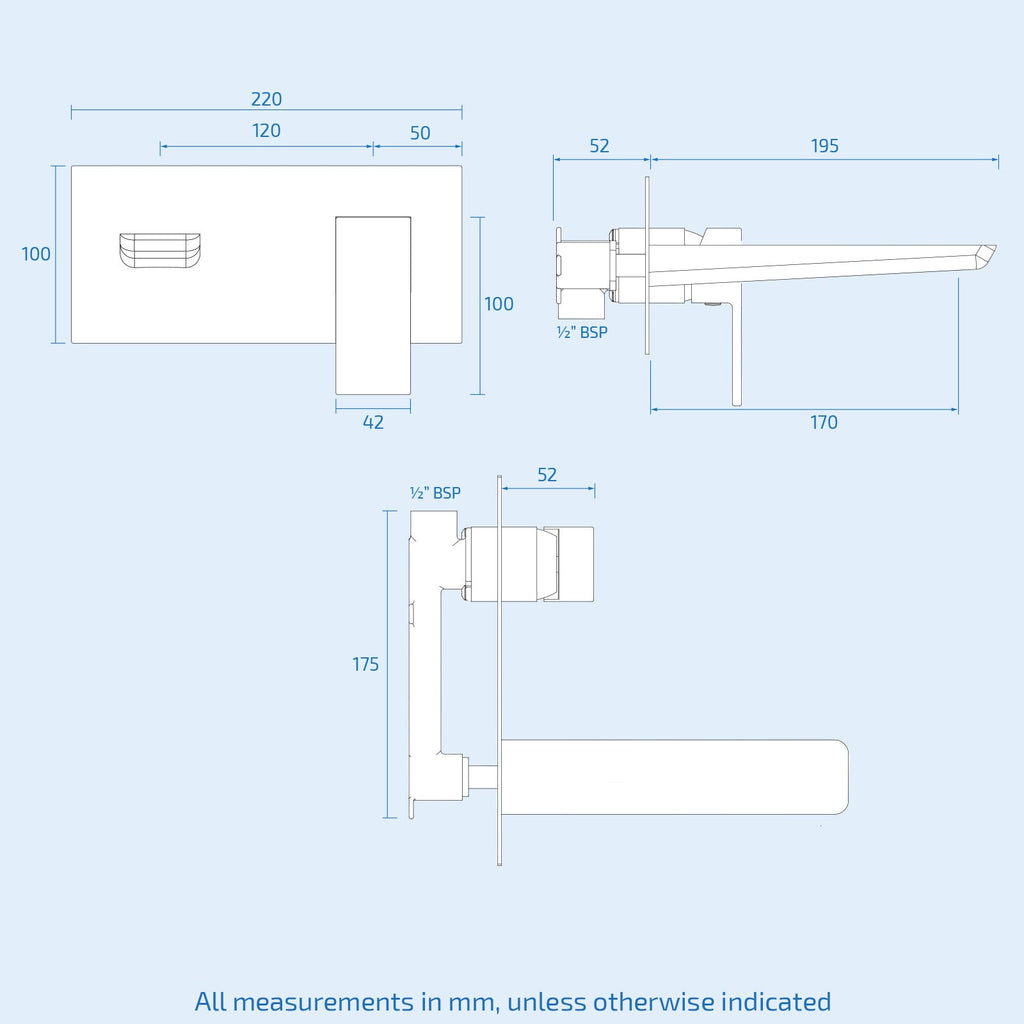 220
120
50
100
100
42
52
195
½" BSP
170
½" BSP
52
175
All measurements in mm, unless otherwise indicated