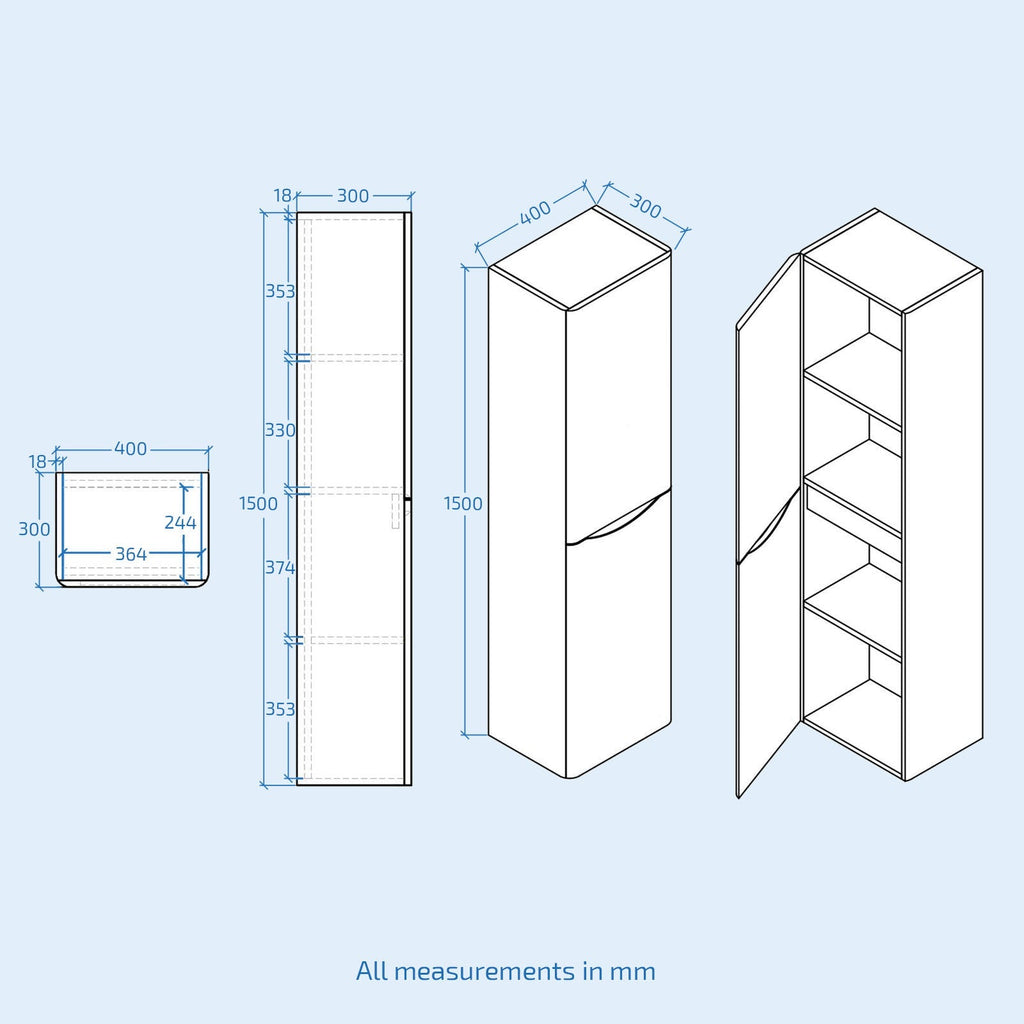 18
400
300
244
364

18
300
353
330
1500
374
353

400
300
1500

All measurements in mm