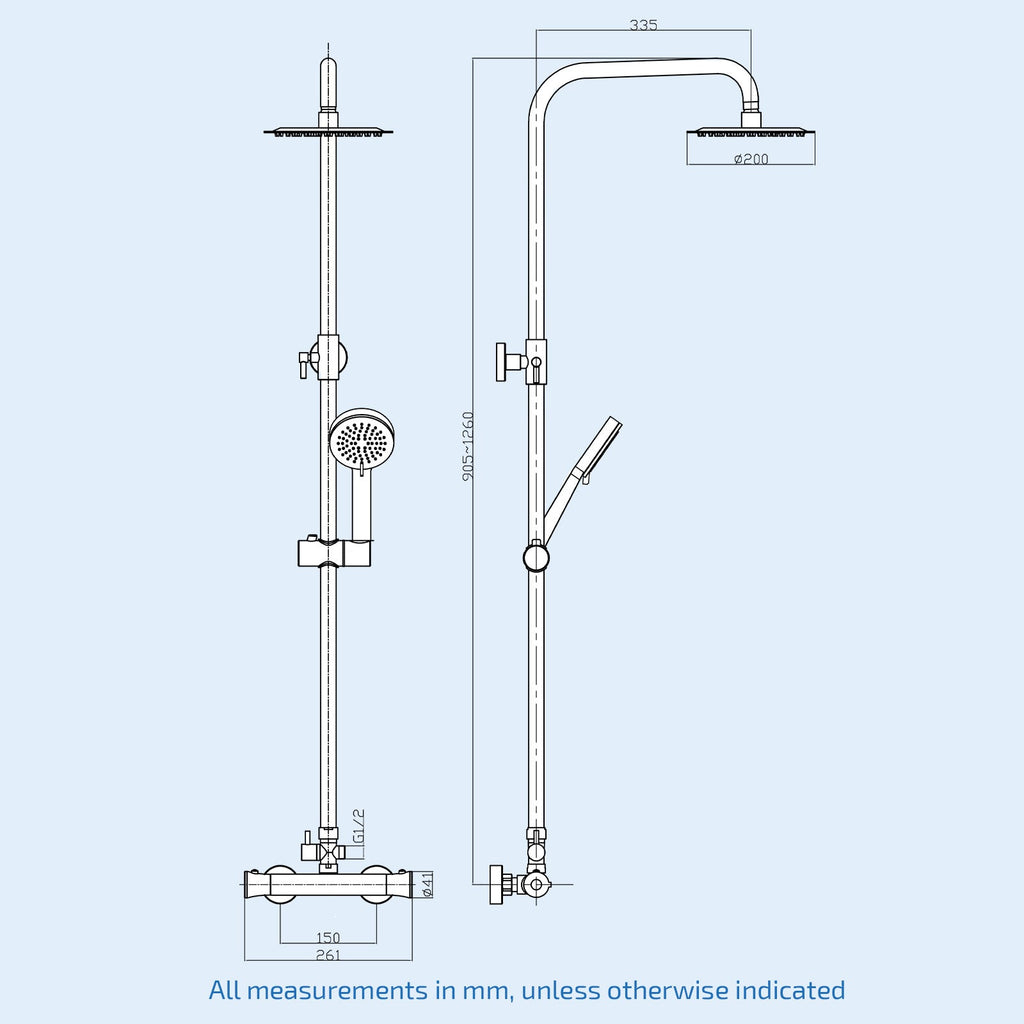 335

ø200

905~1260

G1/2

ø41

150

261

All measurements in mm, unless otherwise indicated