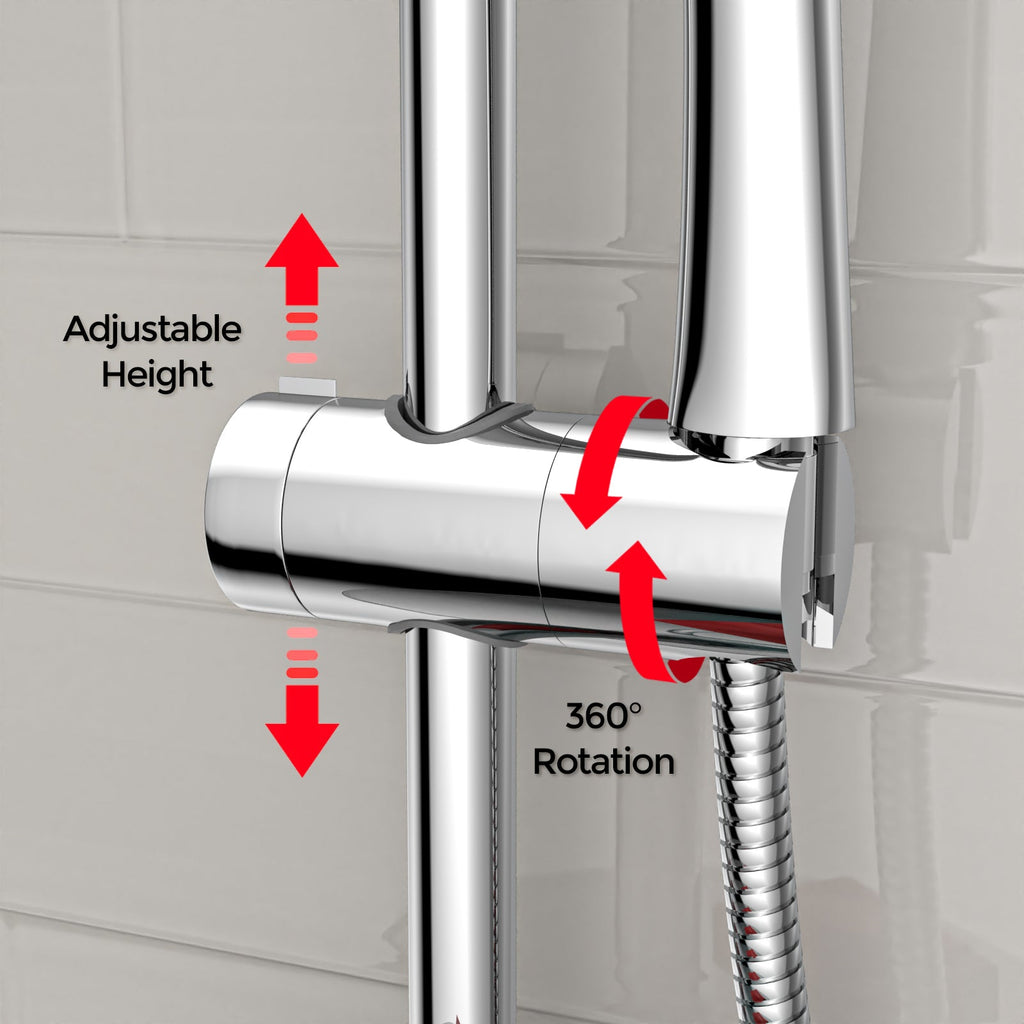 Adjustable Height

360° Rotation