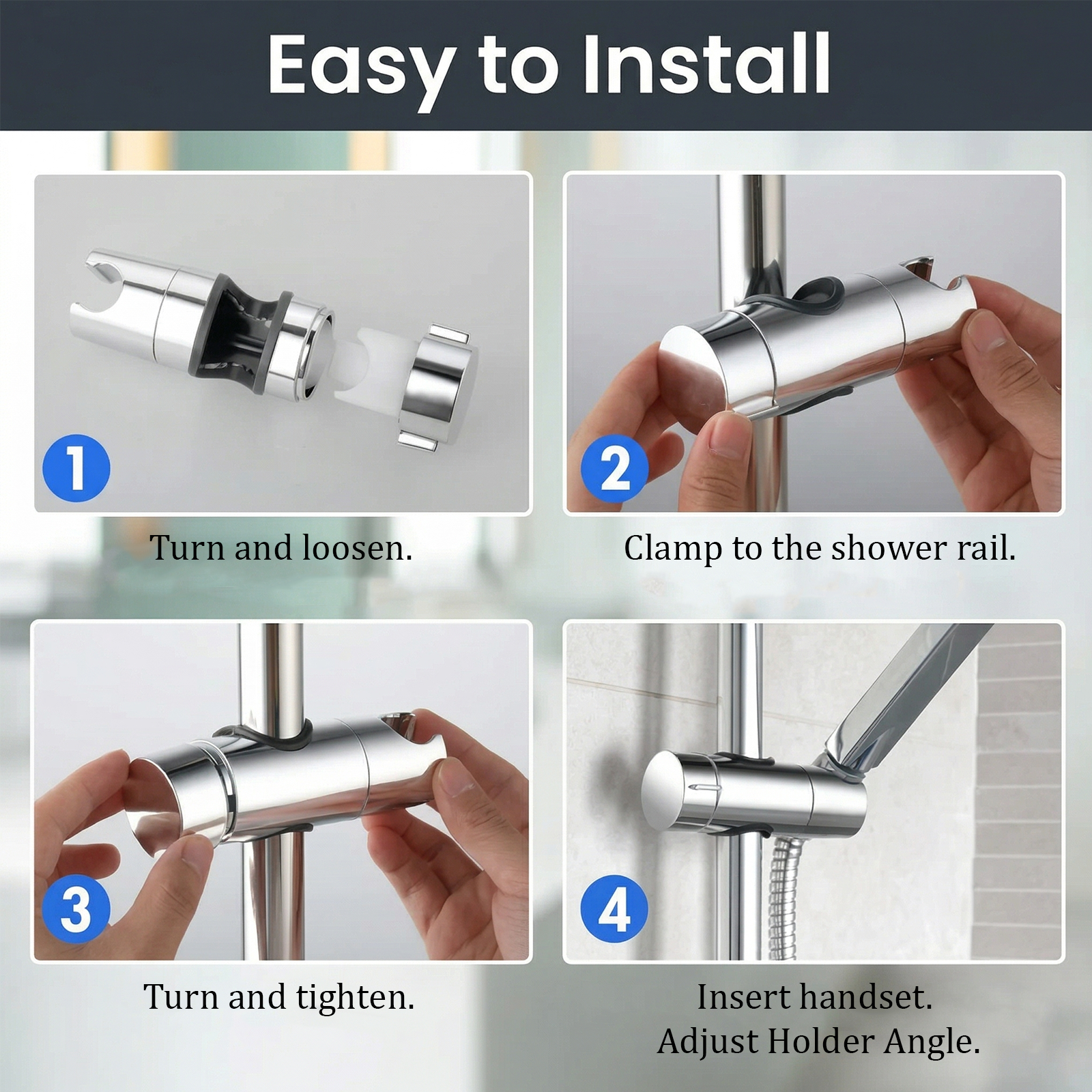 Easy to Install

1

Turn and loosen.

2

Clamp to the shower rail.

3

Turn and tighten.

4

Insert handset.
Adjust Holder Angle.