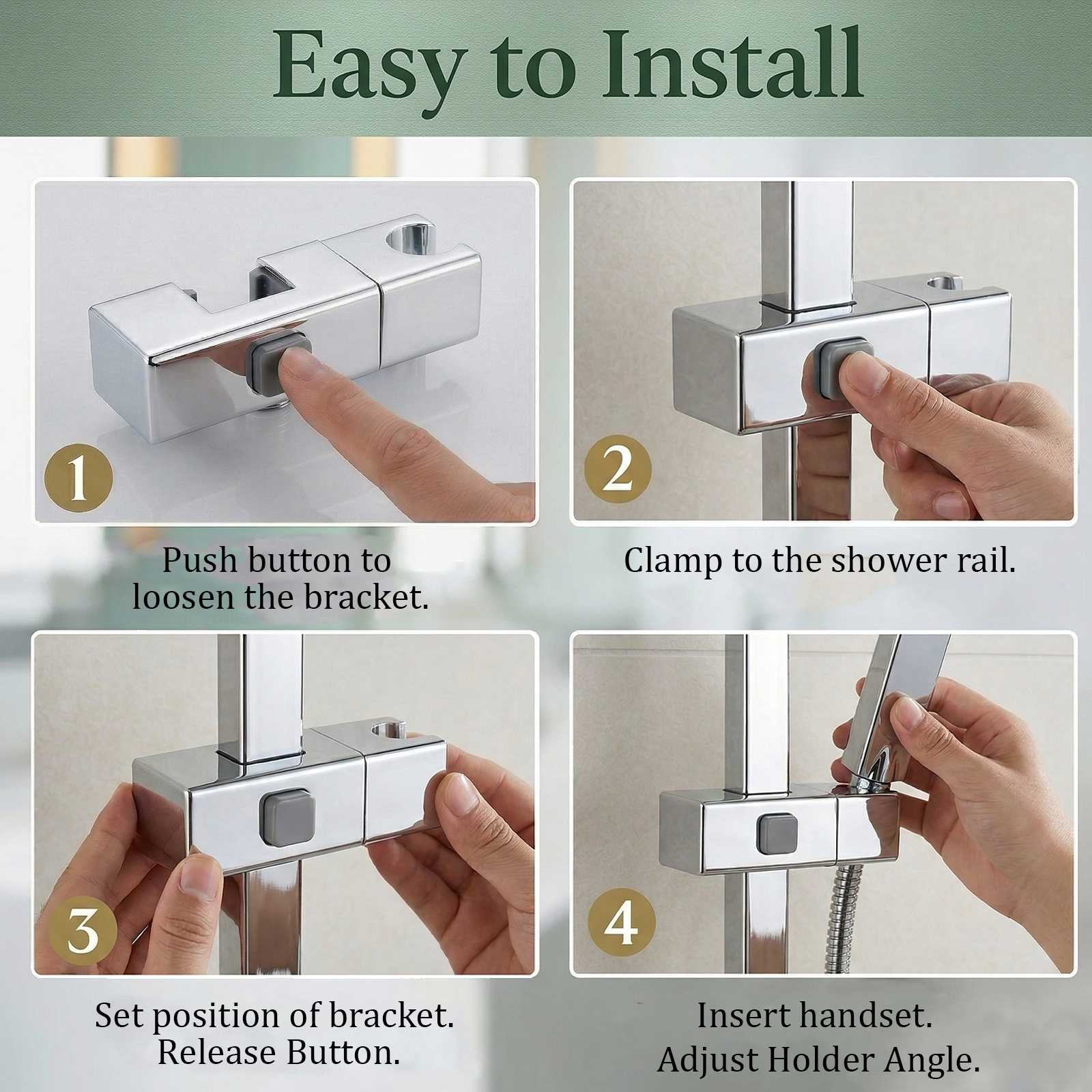 Easy to Install

1

Push button to loosen the bracket.

2

Clamp to the shower rail.

3

Set position of bracket. Release Button.

4

Insert handset. Adjust Holder Angle.