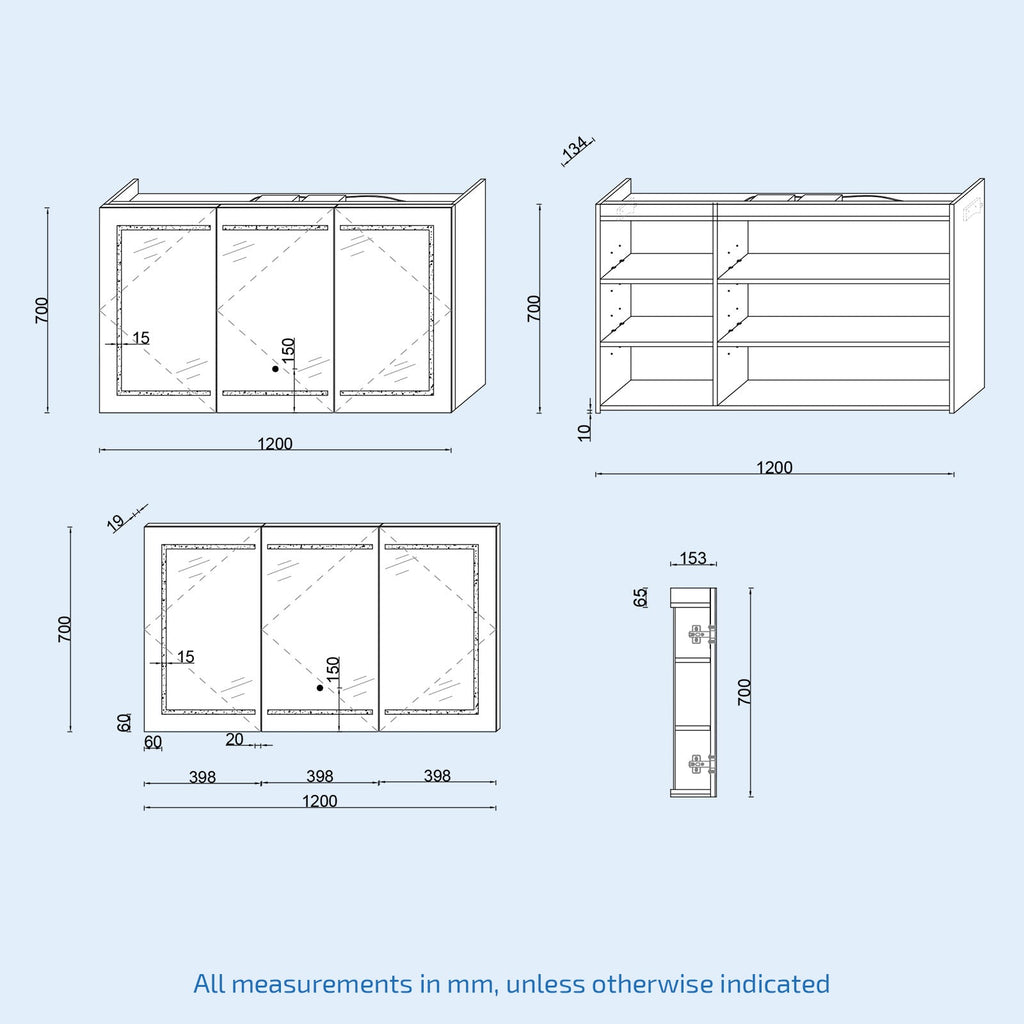 700
15
150
1200

134
700
10
1200

19
700
15
150
60
60
20
398
398
398
1200

153
65
700

All measurements in mm, unless otherwise indicated