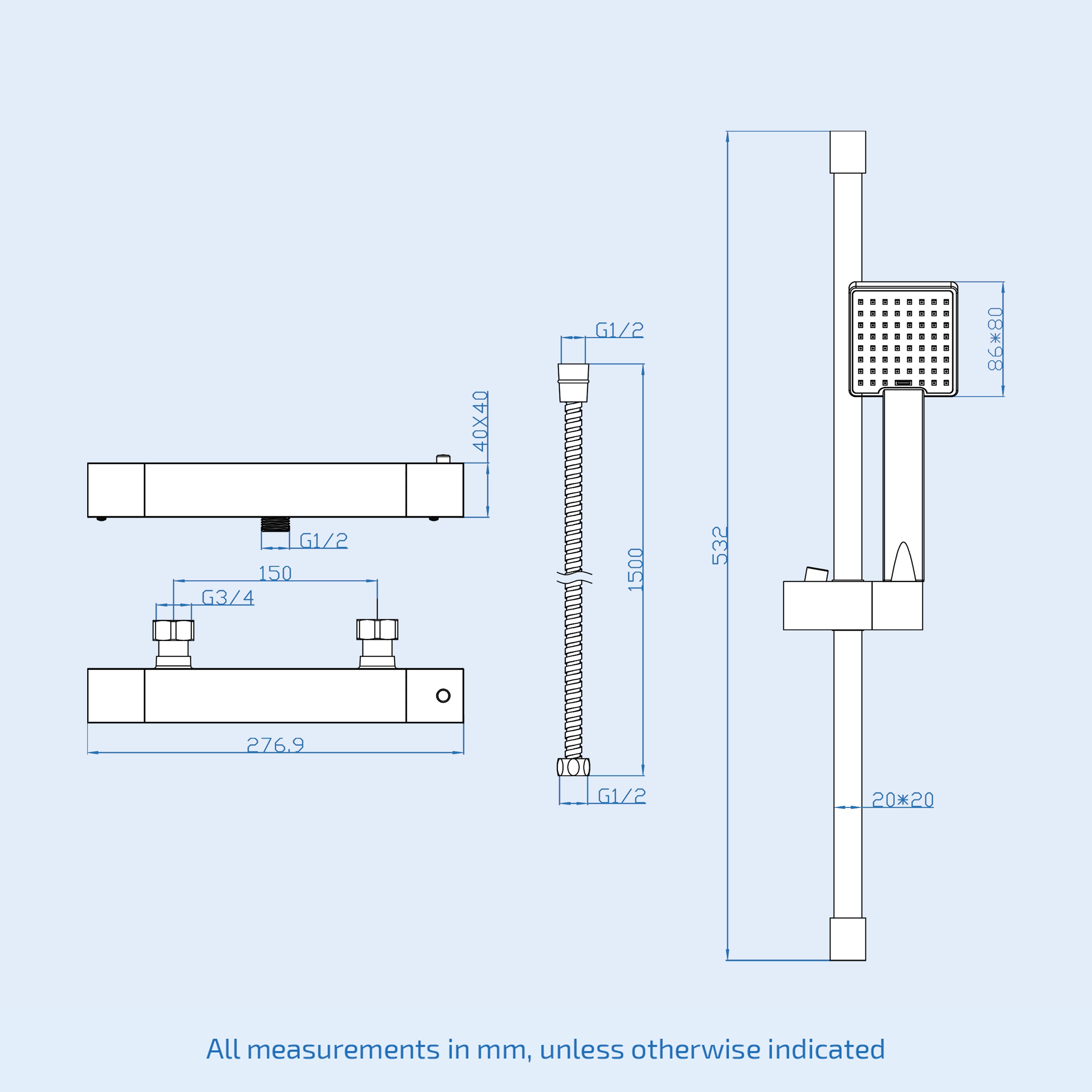 40X40

G1/2

150

G3/4

276.9

G1/2

1500

G1/2

532

86*80

20*20

All measurements in mm, unless otherwise indicated