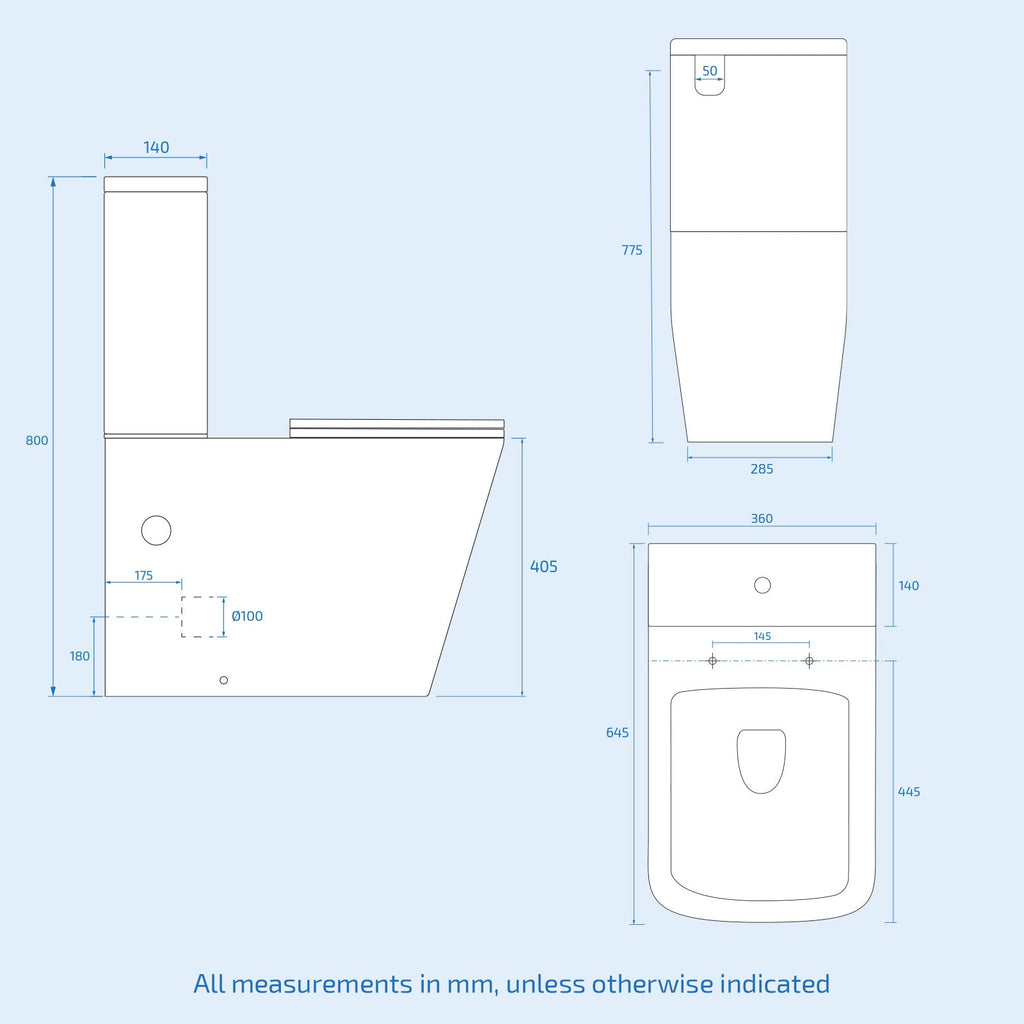 140

800

175

Ø100

180

405

50

775

285

360

140

145

645

445

All measurements in mm, unless otherwise indicated