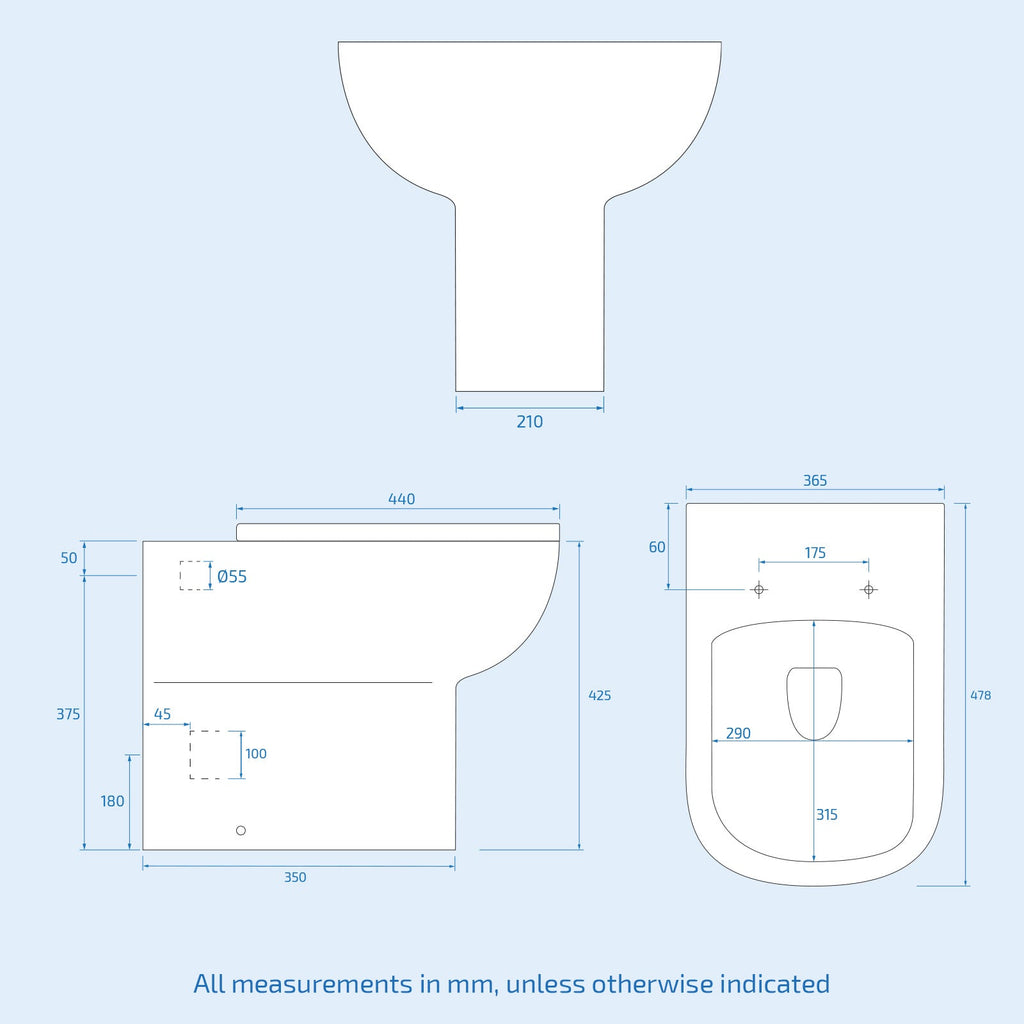 210

440

50

Ø55

375

45

100

180

350

425

365

60

175

290

315

478

All measurements in mm, unless otherwise indicated