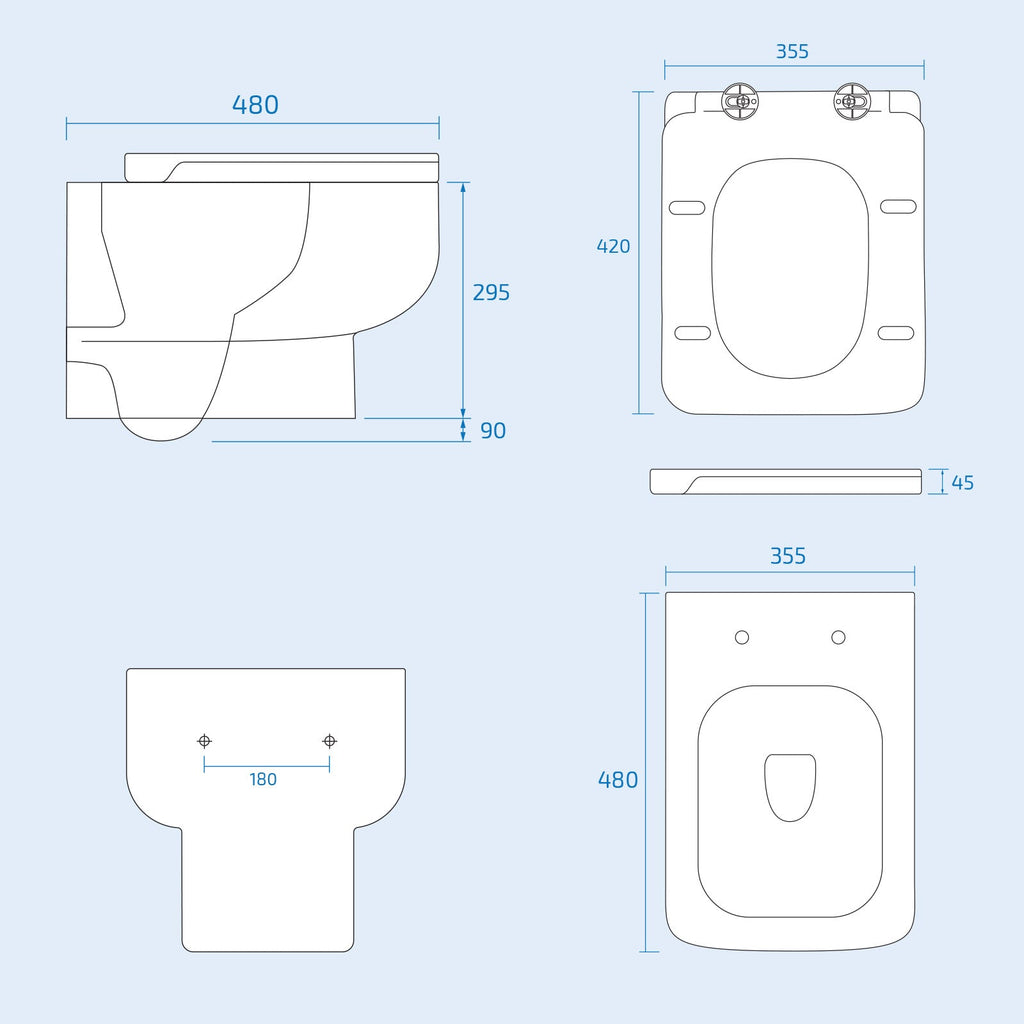 480
295
90
355
420
45
180
355
480