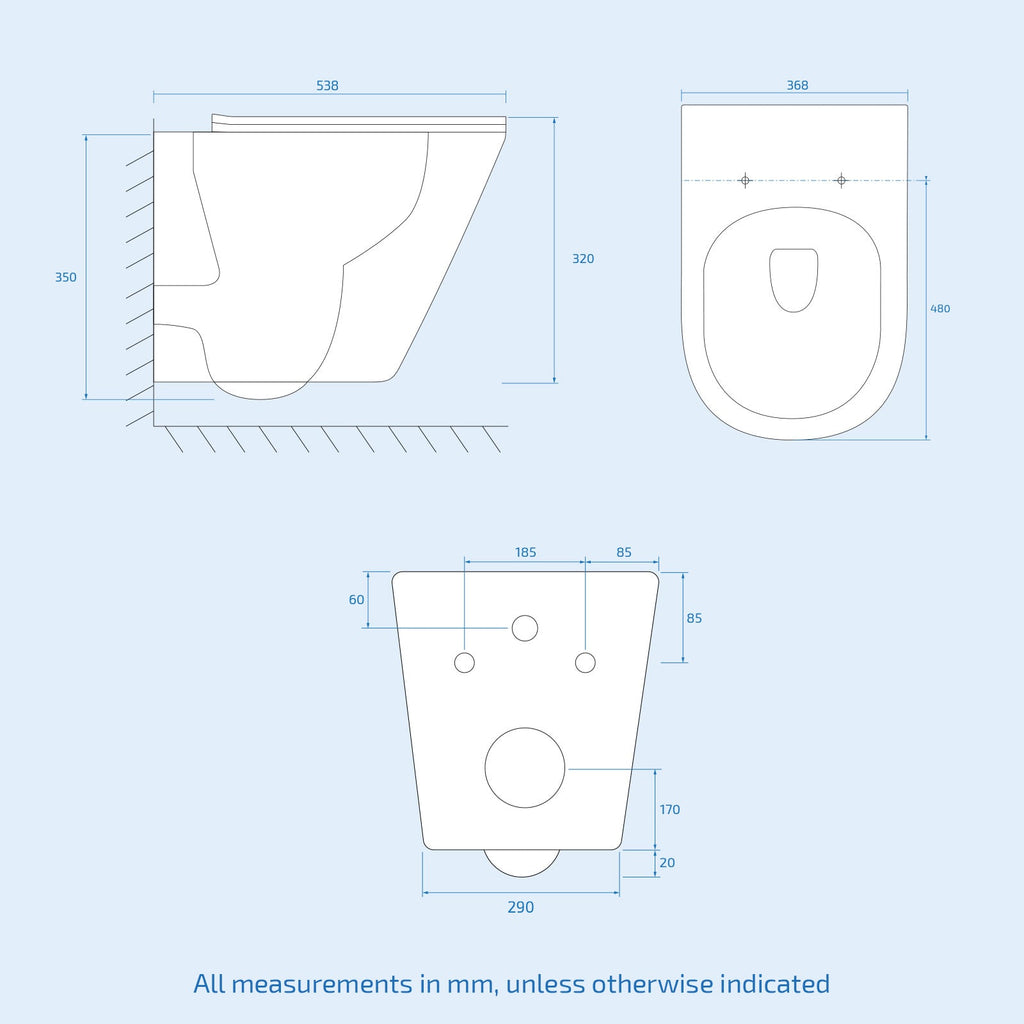 538

350

320

368

480

185

85

60

85

170

20

290

All measurements in mm, unless otherwise indicated